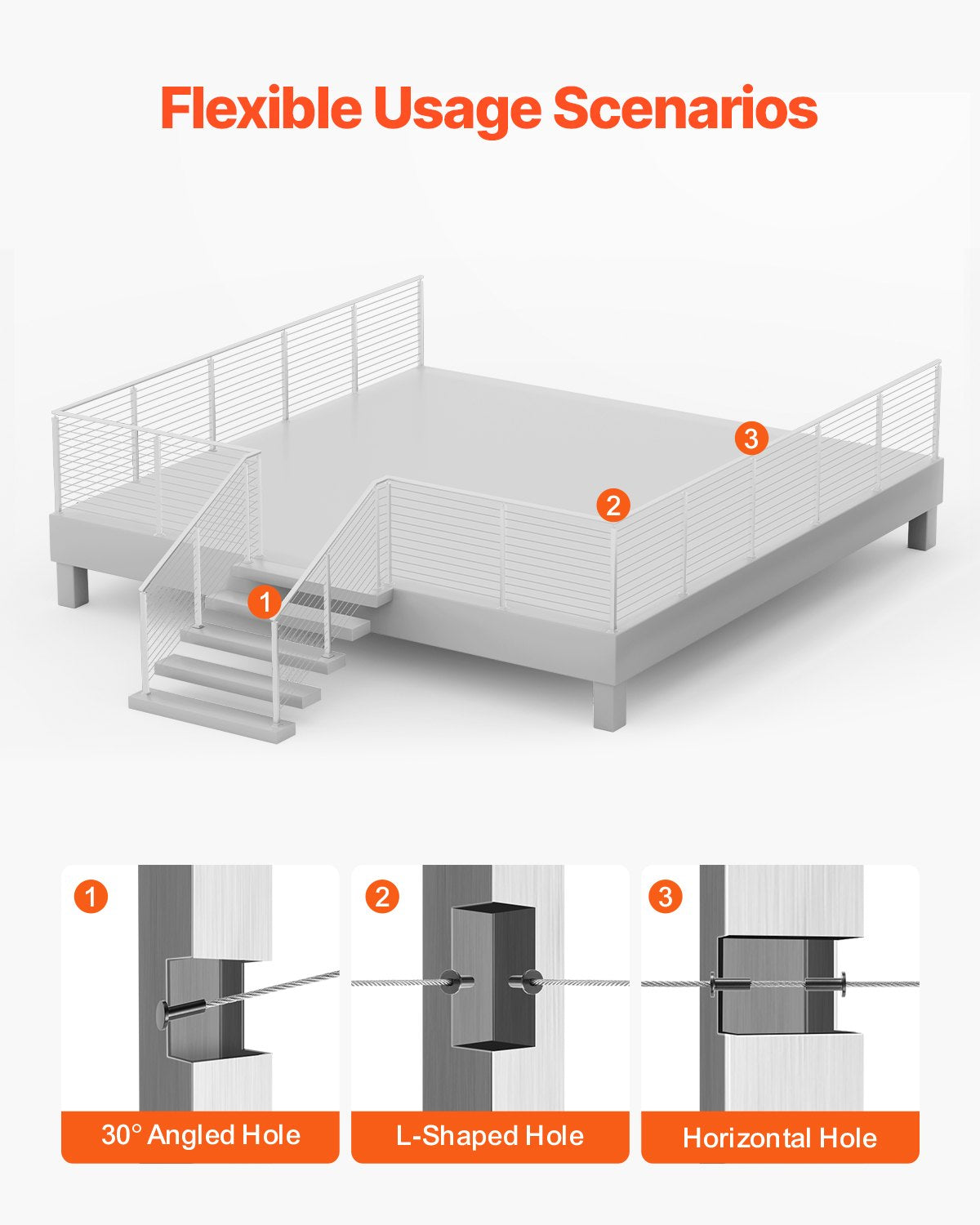 Flexible Usage Scenarios

3

2

1

1

30° Angled Hole

2

L-Shaped Hole

3

Horizontal Hole