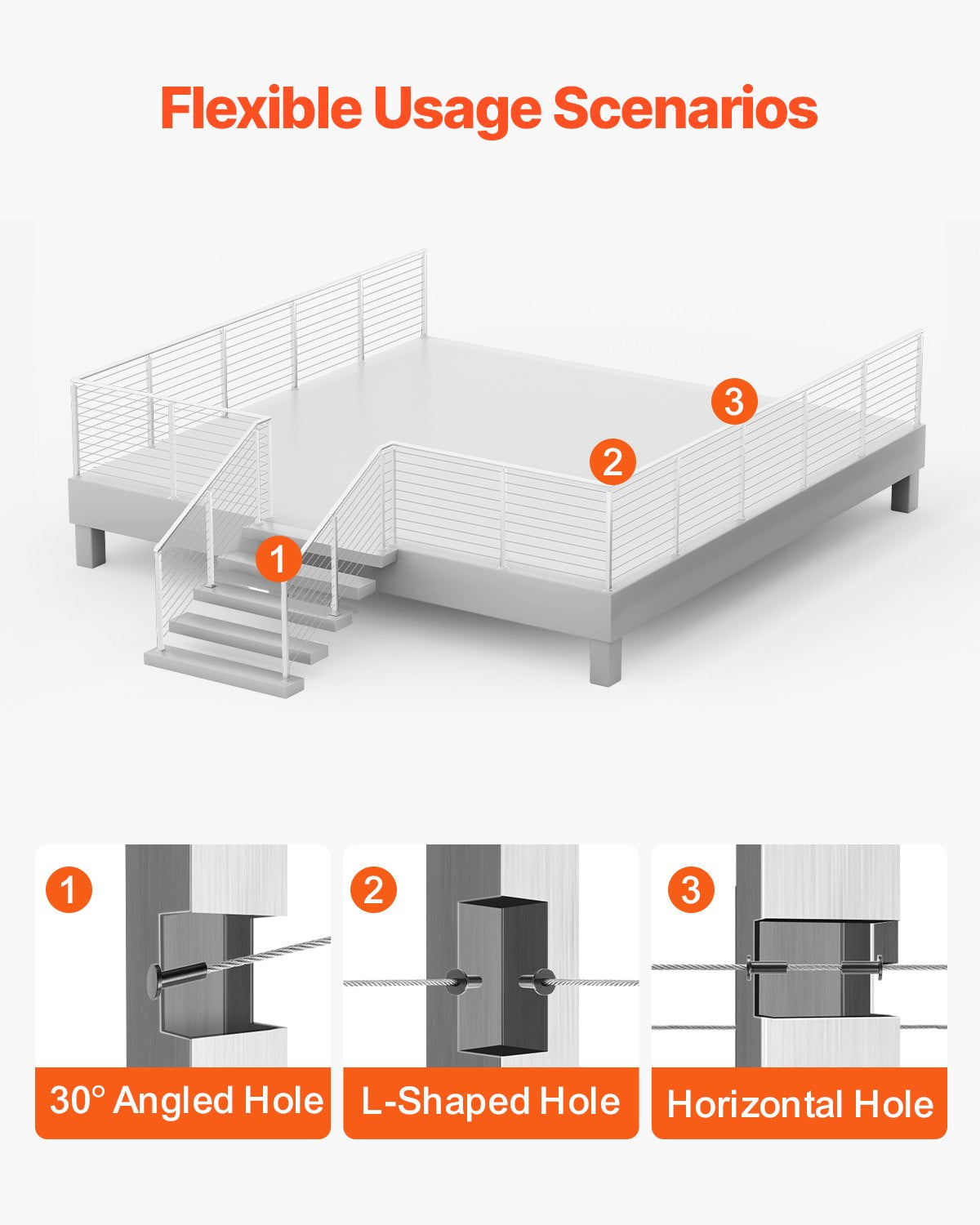 Flexible Usage Scenarios

3

2

1

1

30° Angled Hole

2

L-Shaped Hole

3

Horizontal Hole