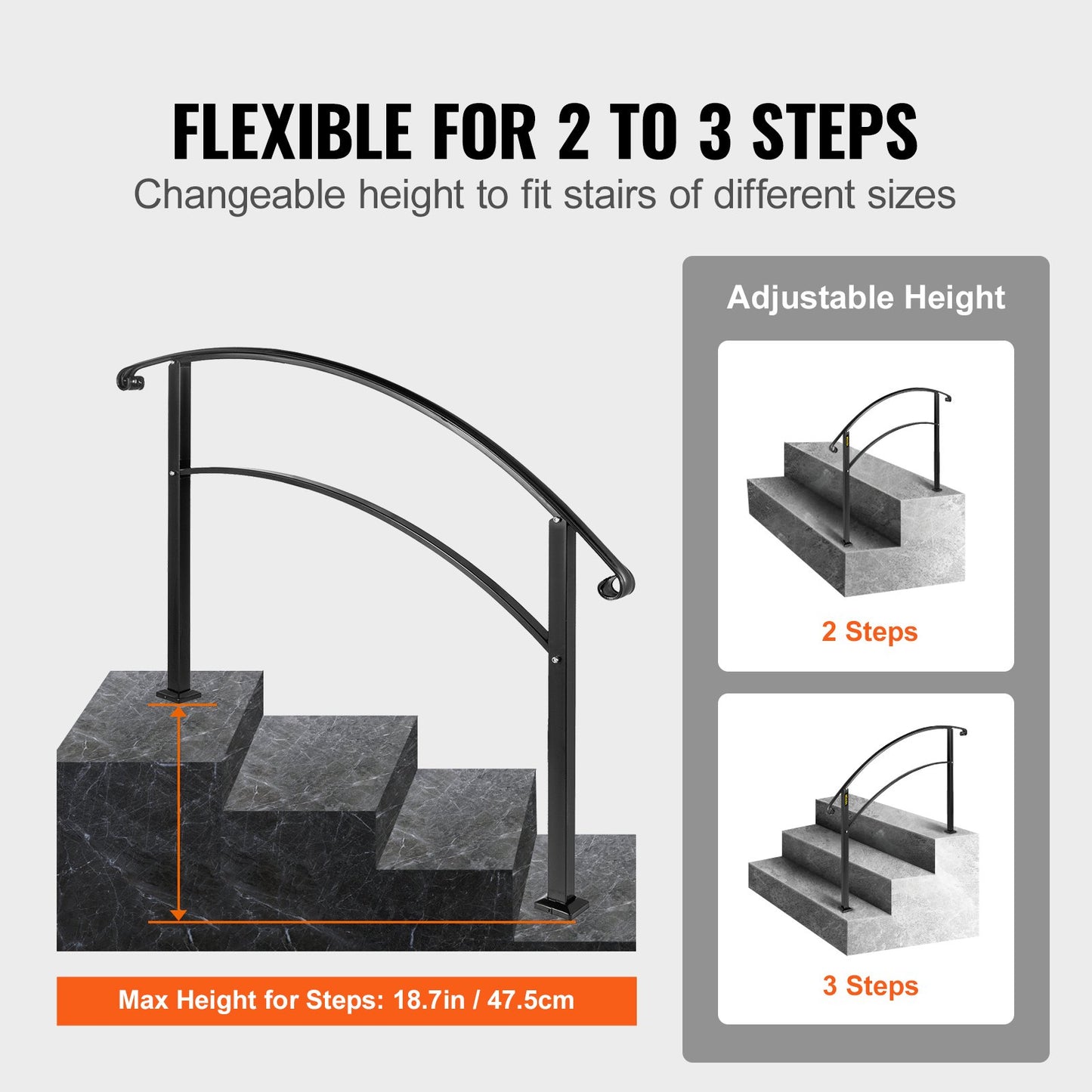 FLEXIBLE FOR 2 TO 3 STEPS
Changeable height to fit stairs of different sizes

Max Height for Steps: 18.7in / 47.5cm

Adjustable Height

2 Steps

3 Steps