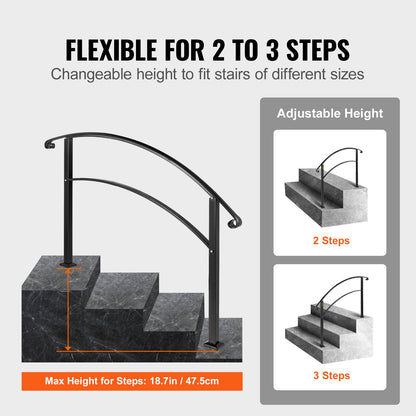 FLEXIBLE FOR 2 TO 3 STEPS
Changeable height to fit stairs of different sizes

Max Height for Steps: 18.7in / 47.5cm

Adjustable Height

2 Steps

3 Steps