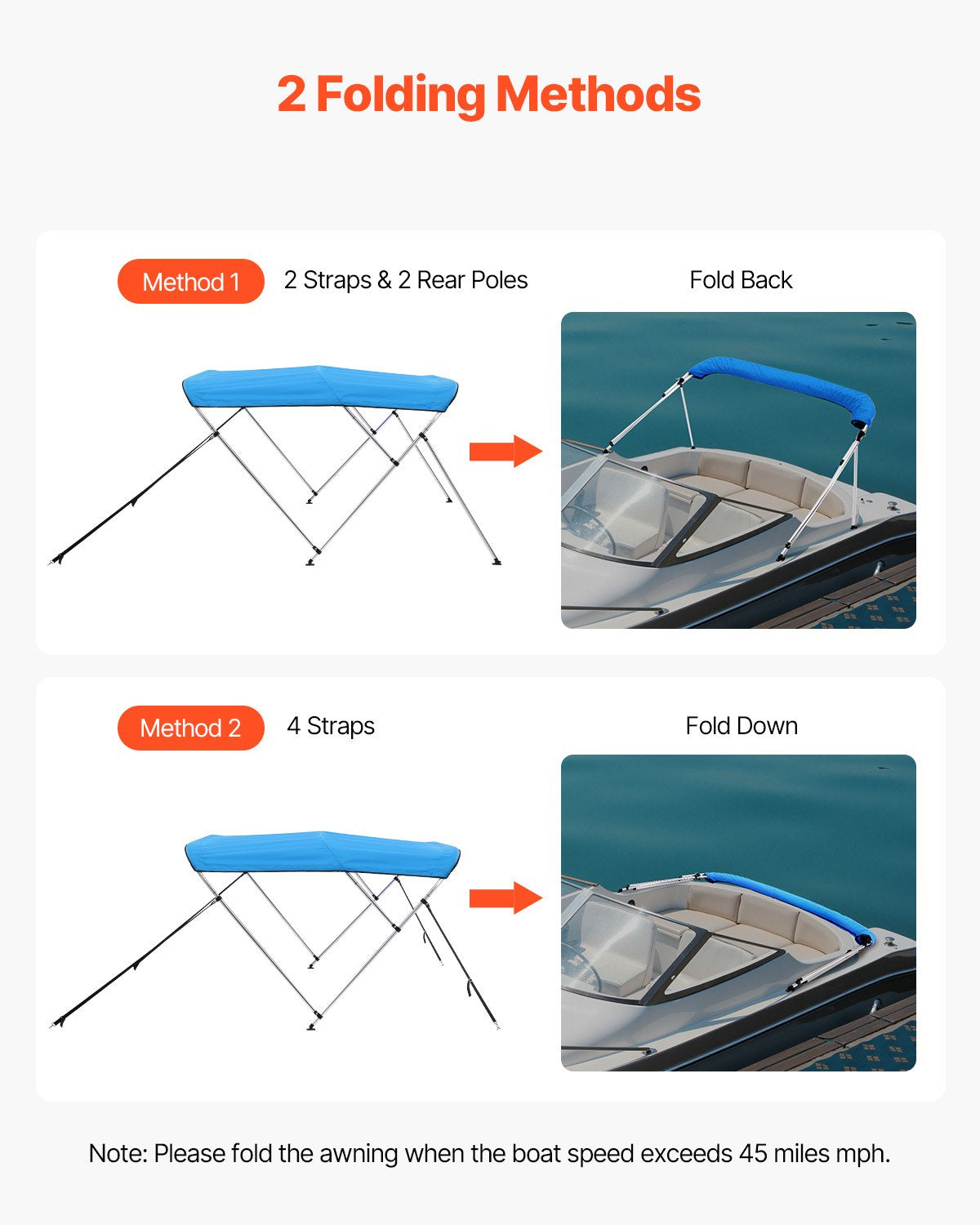 2 Folding Methods

Method 1 2 Straps & 2 Rear Poles

Fold Back

Method 2 4 Straps

Fold Down

Note: Please fold the awning when the boat speed exceeds 45 miles mph.