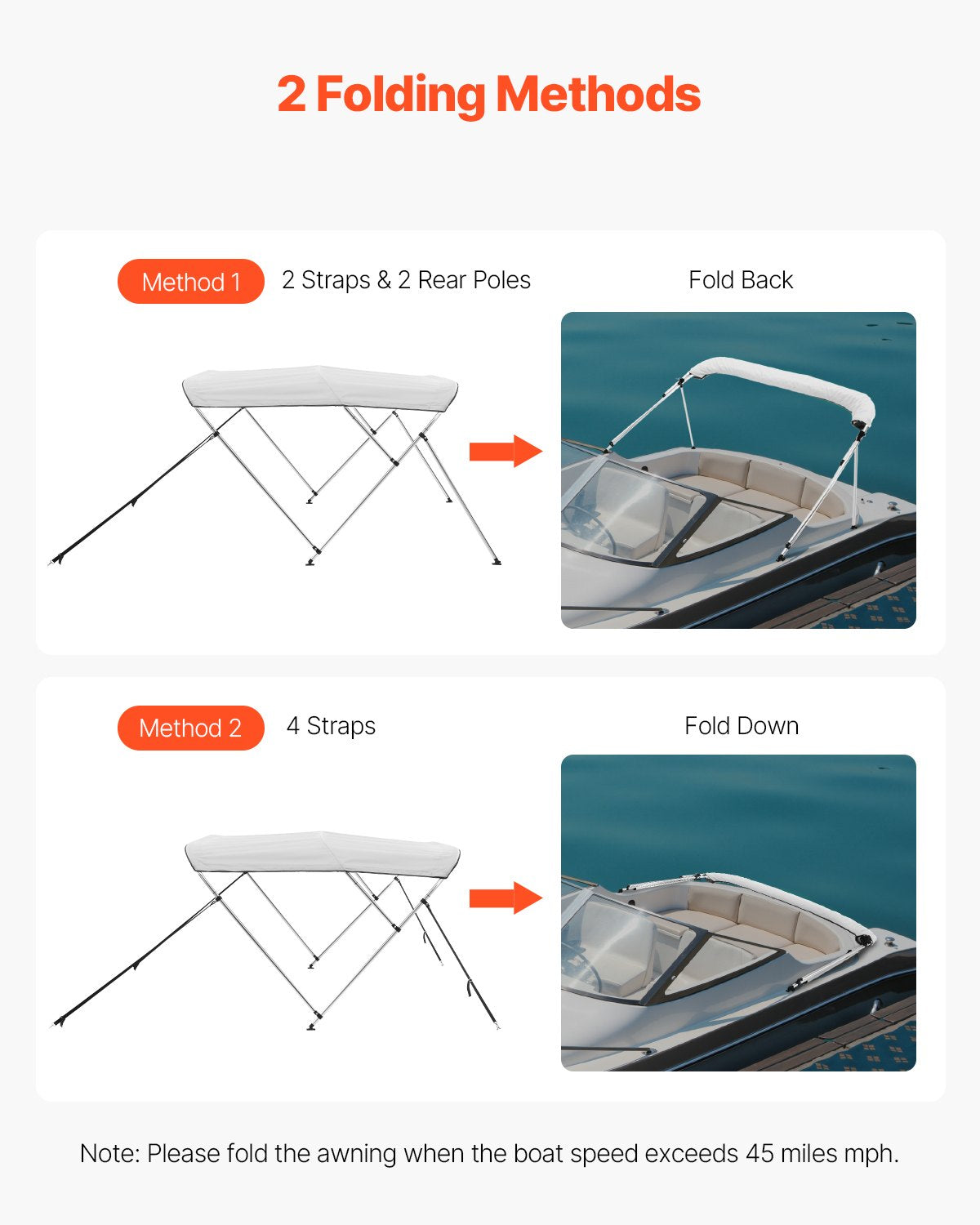 2 Folding Methods

Method 1 2 Straps & 2 Rear Poles

Fold Back

Method 2 4 Straps

Fold Down

Note: Please fold the awning when the boat speed exceeds 45 miles mph.