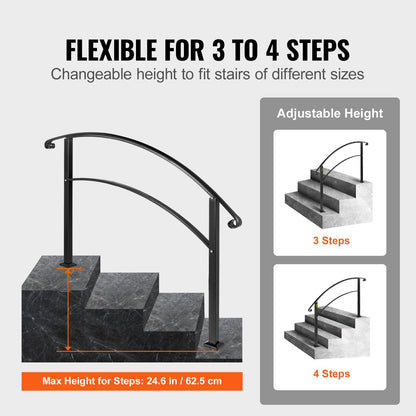 FLEXIBLE FOR 3 TO 4 STEPS
Changeable height to fit stairs of different sizes

Max Height for Steps: 24.6 in / 62.5 cm

Adjustable Height

3 Steps

4 Steps