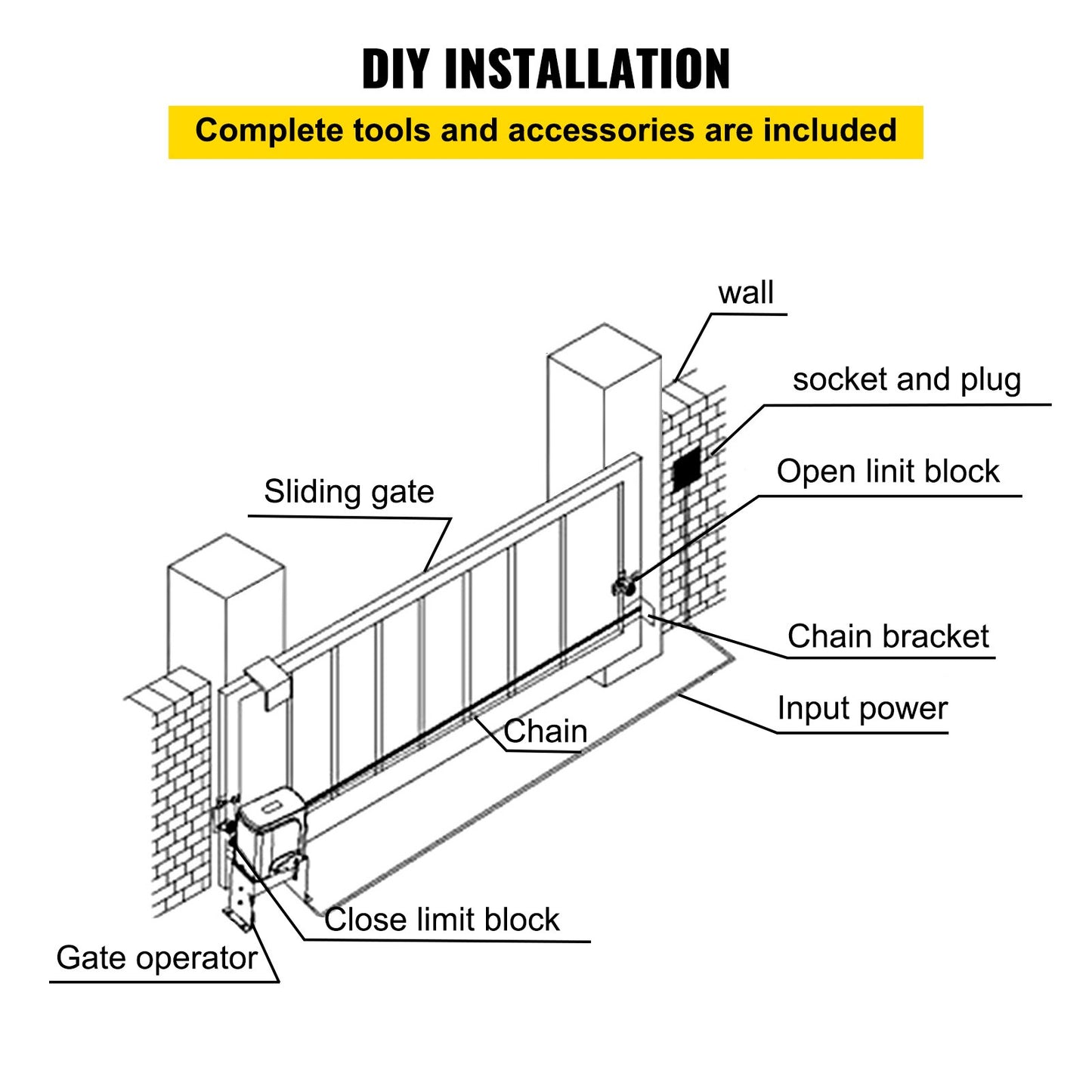 DIY INSTALLATION

Complete tools and accessories are included

wall

socket and plug

Open linit block

Sliding gate

Chain bracket

Input power

Chain

Close limit block

Gate operator