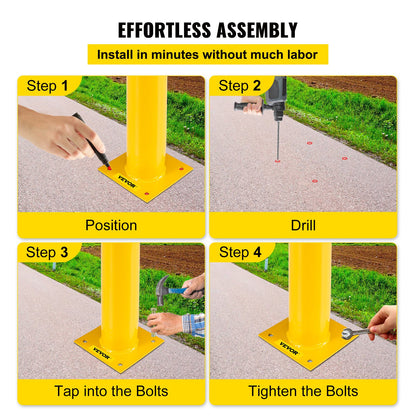 EFFORTLESS ASSEMBLY

Install in minutes without much labor

Step 1

VEVOR

Position

Step 2

Drill

Step 3

VEVOR

Tap into the Bolts

Step 4

VEVOR

Tighten the Bolts