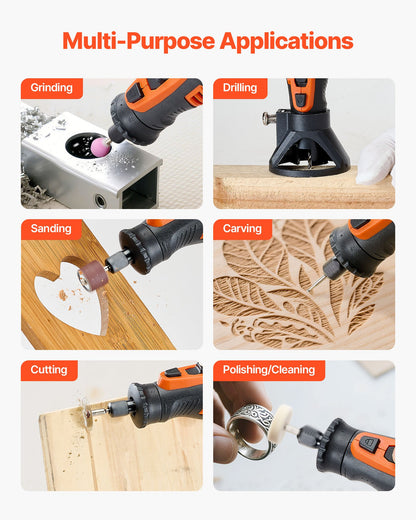 Multi-Purpose Applications

Grinding

Drilling

Sanding

Carving

Cutting

Polishing/Cleaning