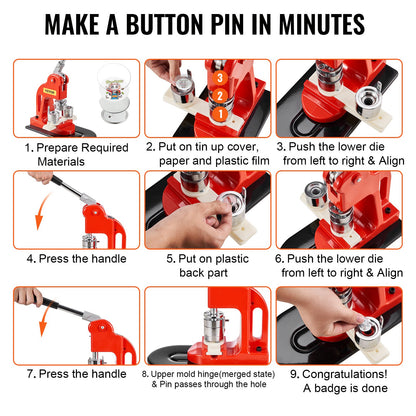 MAKE A BUTTON PIN IN MINUTES

1. Prepare Required Materials

3
2
1

2. Put on tin up cover, paper and plastic film

3. Push the lower die from left to right & Align

4. Press the handle

5. Put on plastic back part

6. Push the lower die from left to right & Align

7. Press the handle

8. Upper mold hinge(merged state) & Pin passes through the hole

9. Congratulations! A badge is done