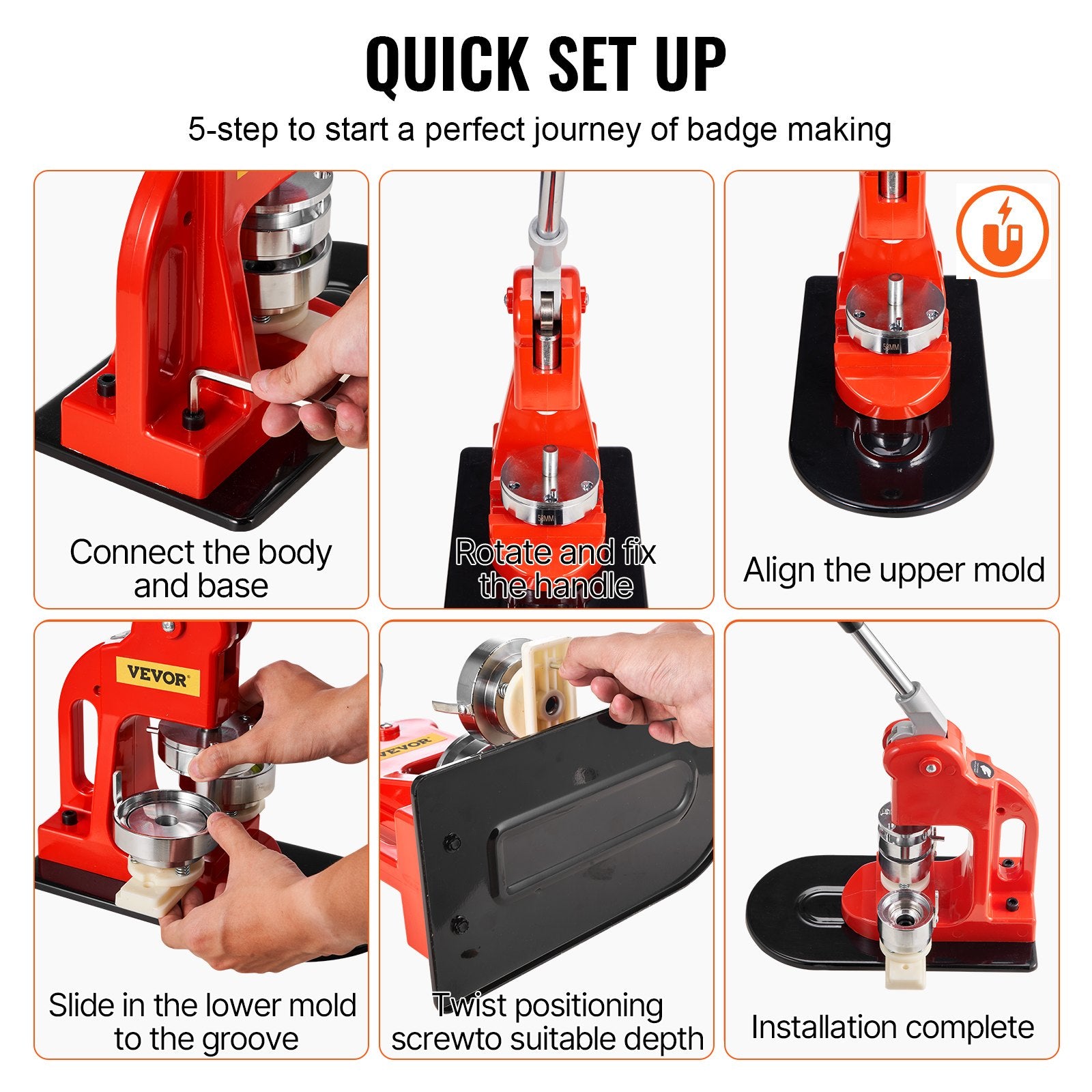 QUICK SET UP

5-step to start a perfect journey of badge making

Connect the body and base

58MM

Rotate and fix the handle

58MM

Align the upper mold

VEVOR

Slide in the lower mold to the groove

VEVOR

Twist positioning screwto suitable depth

Installation complete