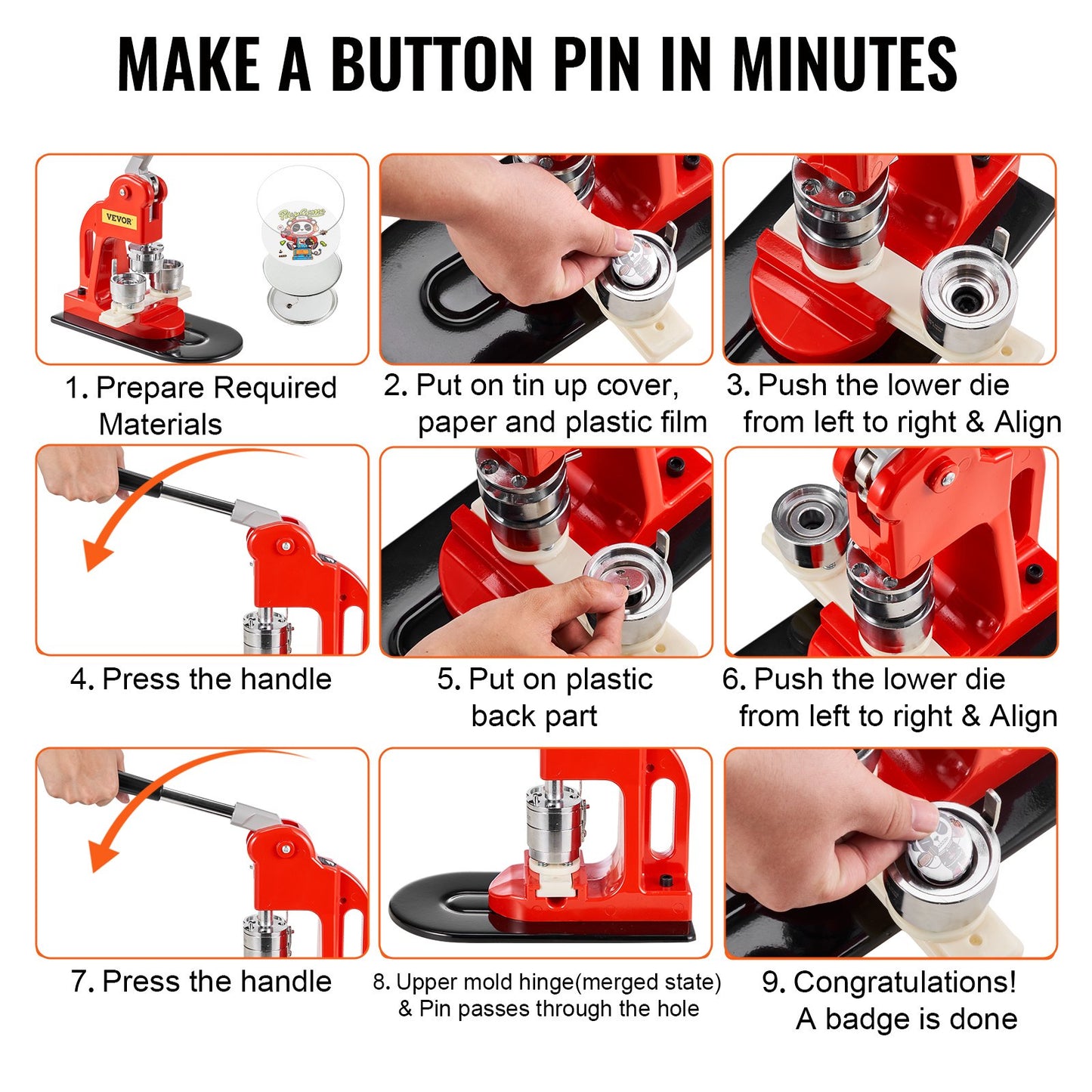 MAKE A BUTTON PIN IN MINUTES

VEVOR

1. Prepare Required Materials

2. Put on tin up cover, paper and plastic film

3. Push the lower die from left to right & Align

4. Press the handle

5. Put on plastic back part

6. Push the lower die from left to right & Align

7. Press the handle

8. Upper mold hinge(merged state) & Pin passes through the hole

9. Congratulations! A badge is done