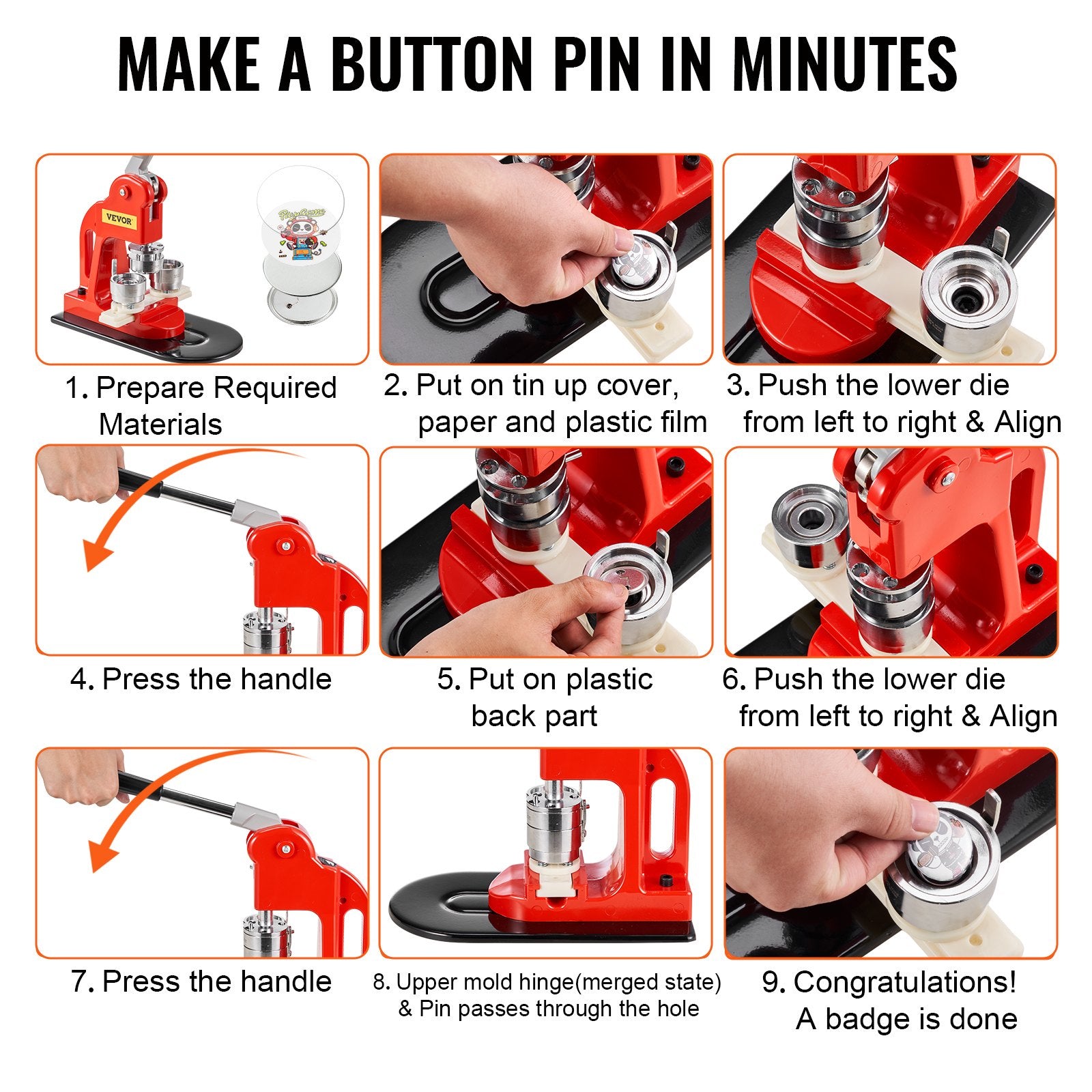 MAKE A BUTTON PIN IN MINUTES

VEVOR

1. Prepare Required Materials

2. Put on tin up cover, paper and plastic film

3. Push the lower die from left to right & Align

4. Press the handle

5. Put on plastic back part

6. Push the lower die from left to right & Align

7. Press the handle

8. Upper mold hinge(merged state) & Pin passes through the hole

9. Congratulations! A badge is done