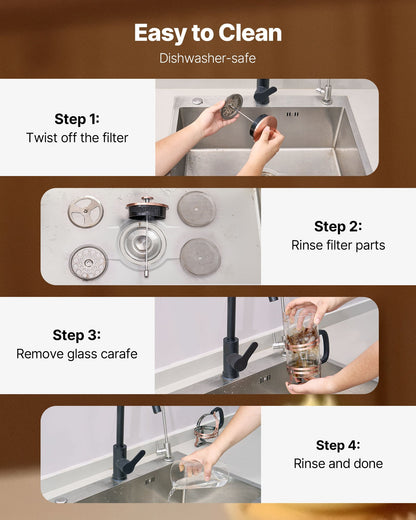 Easy to Clean
Dishwasher-safe

Step 1:
Twist off the filter

Step 2:
Rinse filter parts

Step 3:
Remove glass carafe

Step 4:
Rinse and done