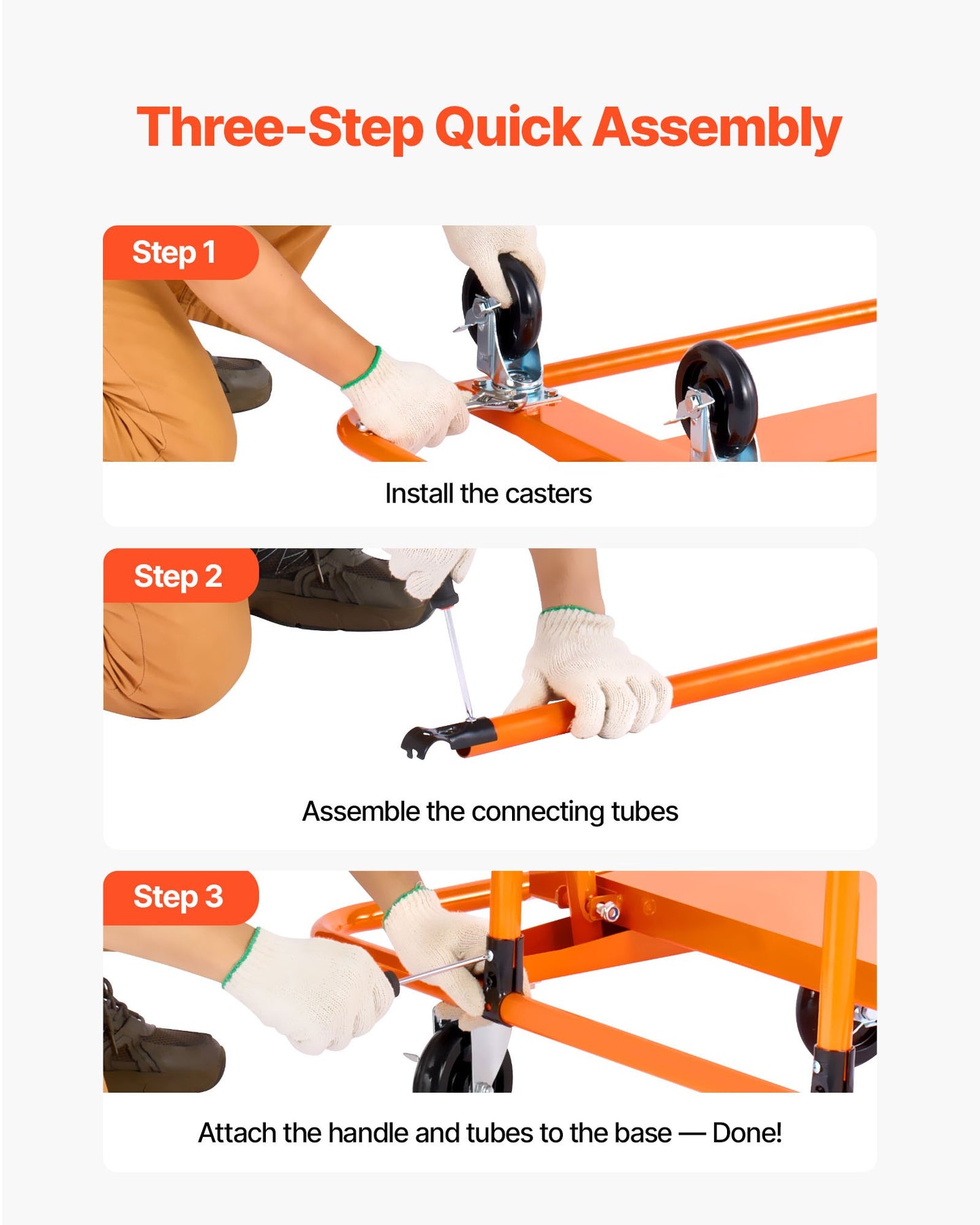 Three-Step Quick Assembly

Step 1

Install the casters

Step 2

Assemble the connecting tubes

Step 3

Attach the handle and tubes to the base — Done!