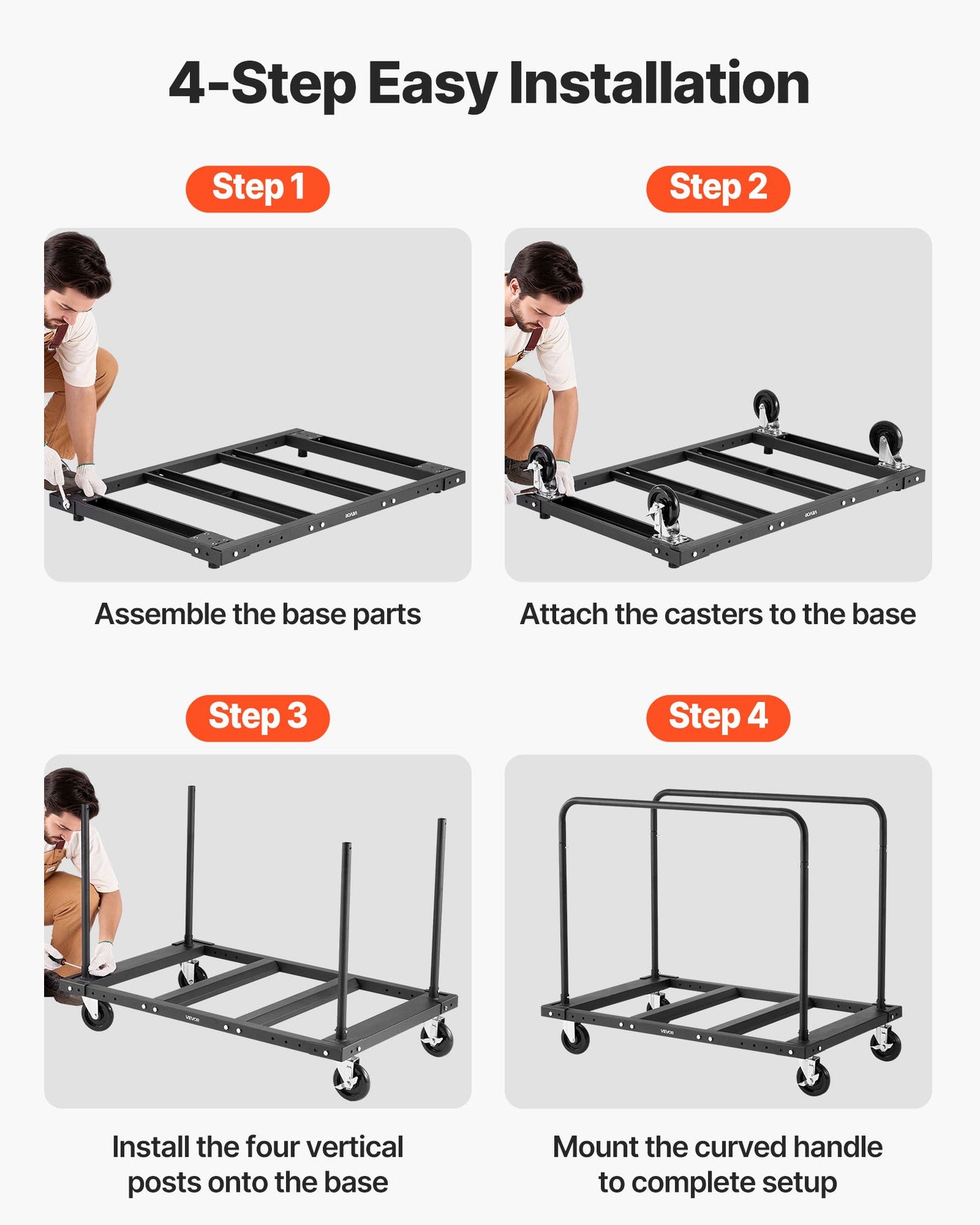 4-Step Easy Installation

Step 1

VEVOR

Assemble the base parts

Step 2

VEVOR

Attach the casters to the base

Step 3

VEVOR

Install the four vertical posts onto the base

Step 4

VEVOR

Mount the curved handle to complete setup