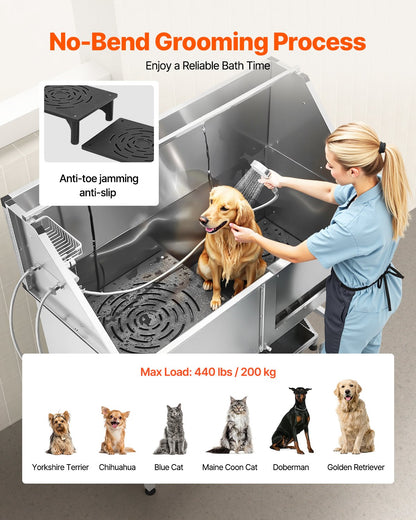 No-Bend Grooming Process

Enjoy a Reliable Bath Time

Anti-toe jamming anti-slip

Max Load: 440 lbs / 200 kg

Yorkshire Terrier

Chihuahua

Blue Cat

Maine Coon Cat

Doberman

Golden Retriever