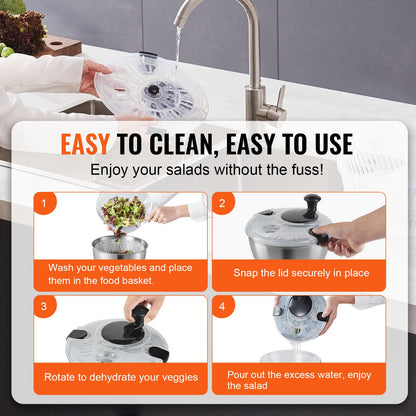 EASY TO CLEAN, EASY TO USE
Enjoy your salads without the fuss!

1
Wash your vegetables and place them in the food basket.

2
Snap the lid securely in place

3
Rotate to dehydrate your veggies

4
Pour out the excess water, enjoy the salad