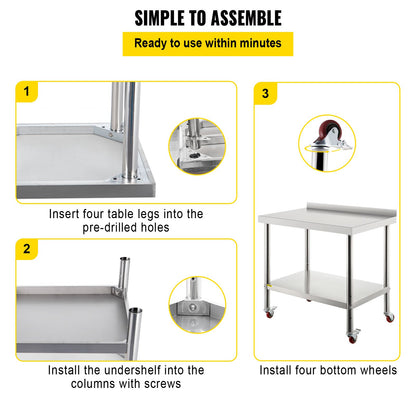 SIMPLE TO ASSEMBLE

Ready to use within minutes

1

Insert four table legs into the pre-drilled holes

2

Install the undershelf into the columns with screws

3

Install four bottom wheels