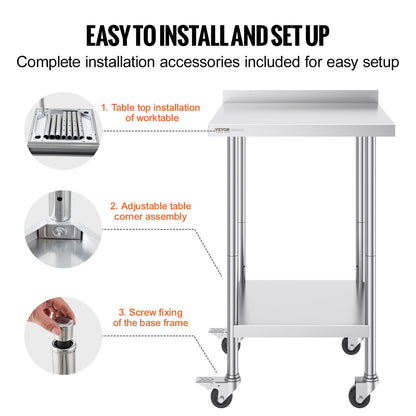 EASY TO INSTALL AND SET UP

Complete installation accessories included for easy setup

1. Table top installation of worktable

VEVOR

2. Adjustable table corner assembly

3. Screw fixing of the base frame