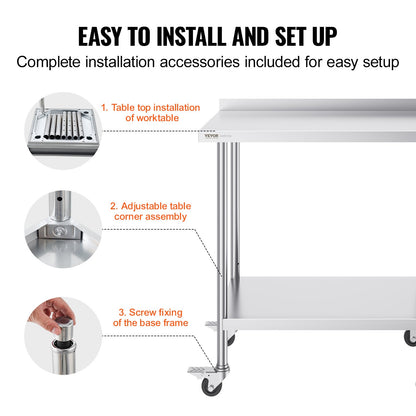 EASY TO INSTALL AND SET UP

Complete installation accessories included for easy setup

1. Table top installation of worktable

VEVOR

2. Adjustable table corner assembly

3. Screw fixing of the base frame