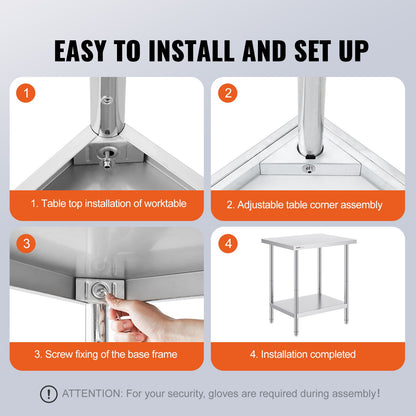 EASY TO INSTALL AND SET UP

1

1. Table top installation of worktable

2

2. Adjustable table corner assembly

3

3. Screw fixing of the base frame

4

4. Installation completed

! ATTENTION: For your security, gloves are required during assembly!