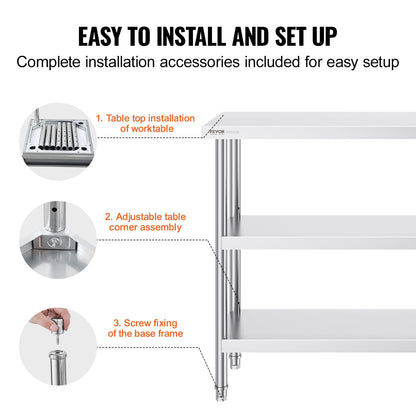 EASY TO INSTALL AND SET UP
Complete installation accessories included for easy setup

1. Table top installation of worktable

VEVOR

2. Adjustable table corner assembly

3. Screw fixing of the base frame