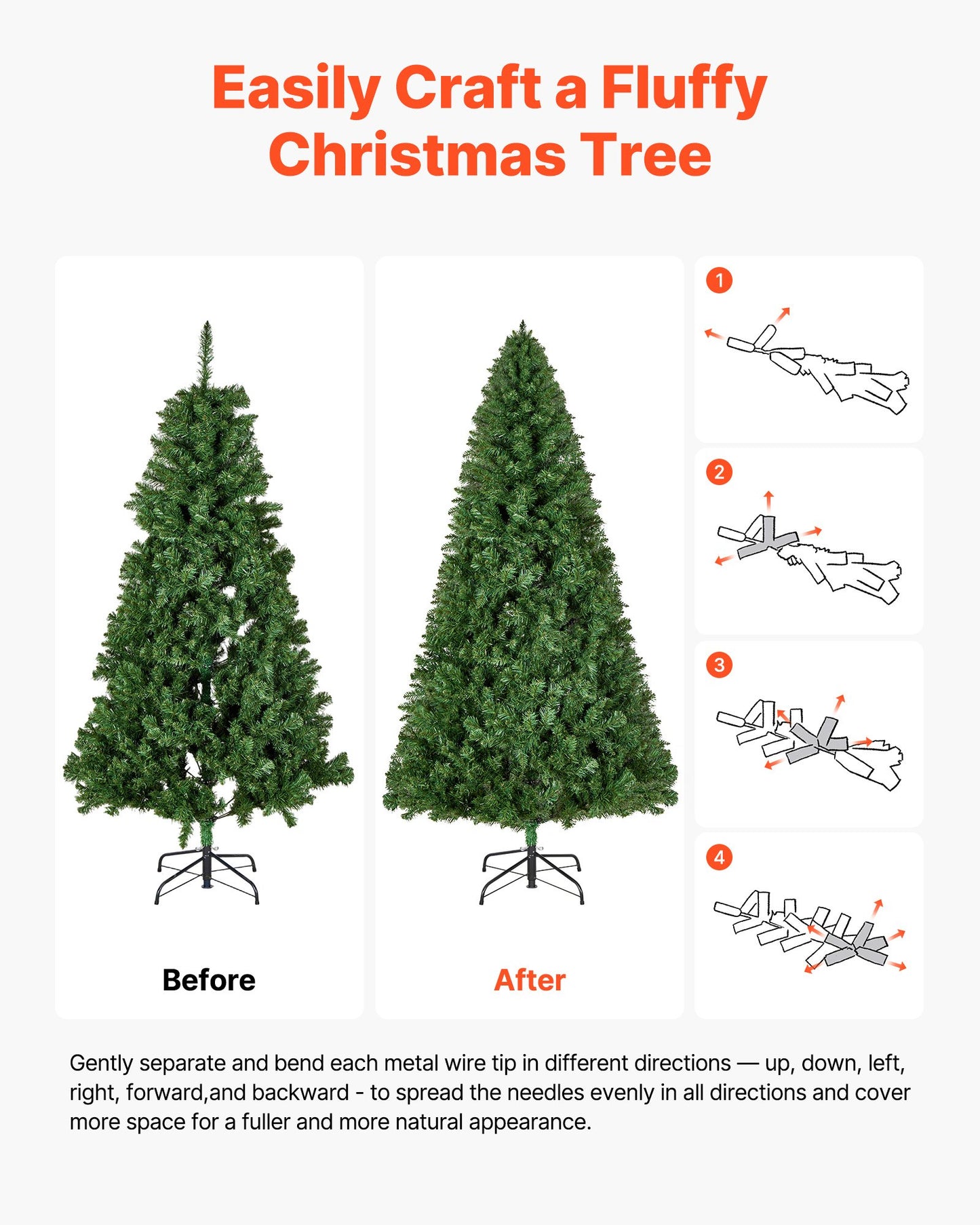 Easily Craft a Fluffy Christmas Tree

Before

After

1

2

3

4

Gently separate and bend each metal wire tip in different directions — up, down, left, right, forward,and backward - to spread the needles evenly in all directions and cover more space for a fuller and more natural appearance.