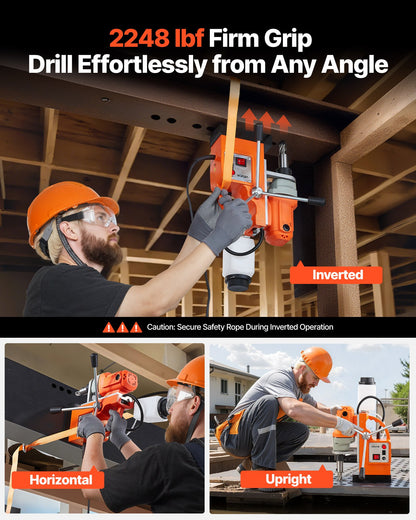 2248 lbf Firm Grip
Drill Effortlessly from Any Angle

Inverted

Caution: Secure Safety Rope During Inverted Operation

Horizontal

Upright