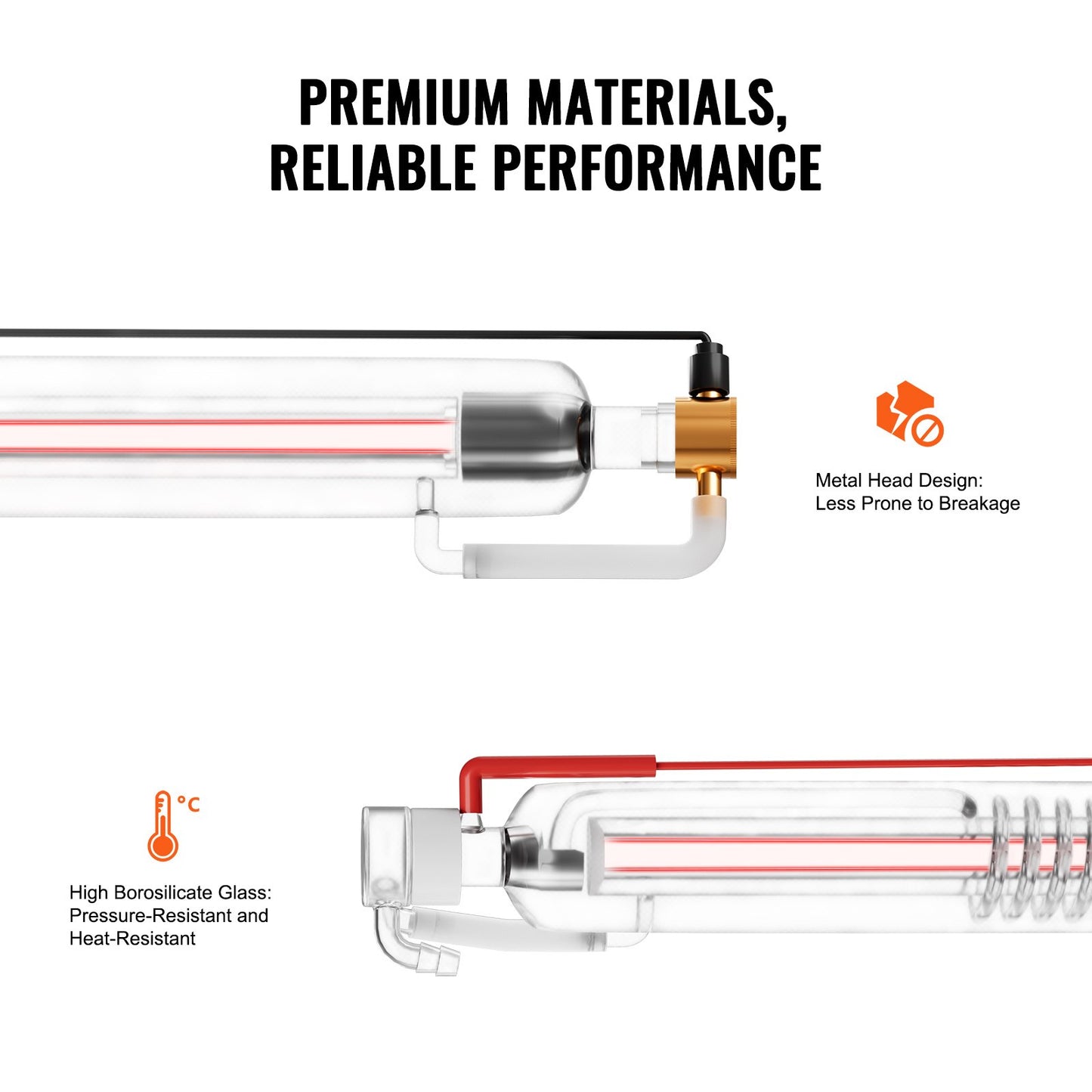 PREMIUM MATERIALS, RELIABLE PERFORMANCE

Metal Head Design: Less Prone to Breakage

°C

High Borosilicate Glass: Pressure-Resistant and Heat-Resistant