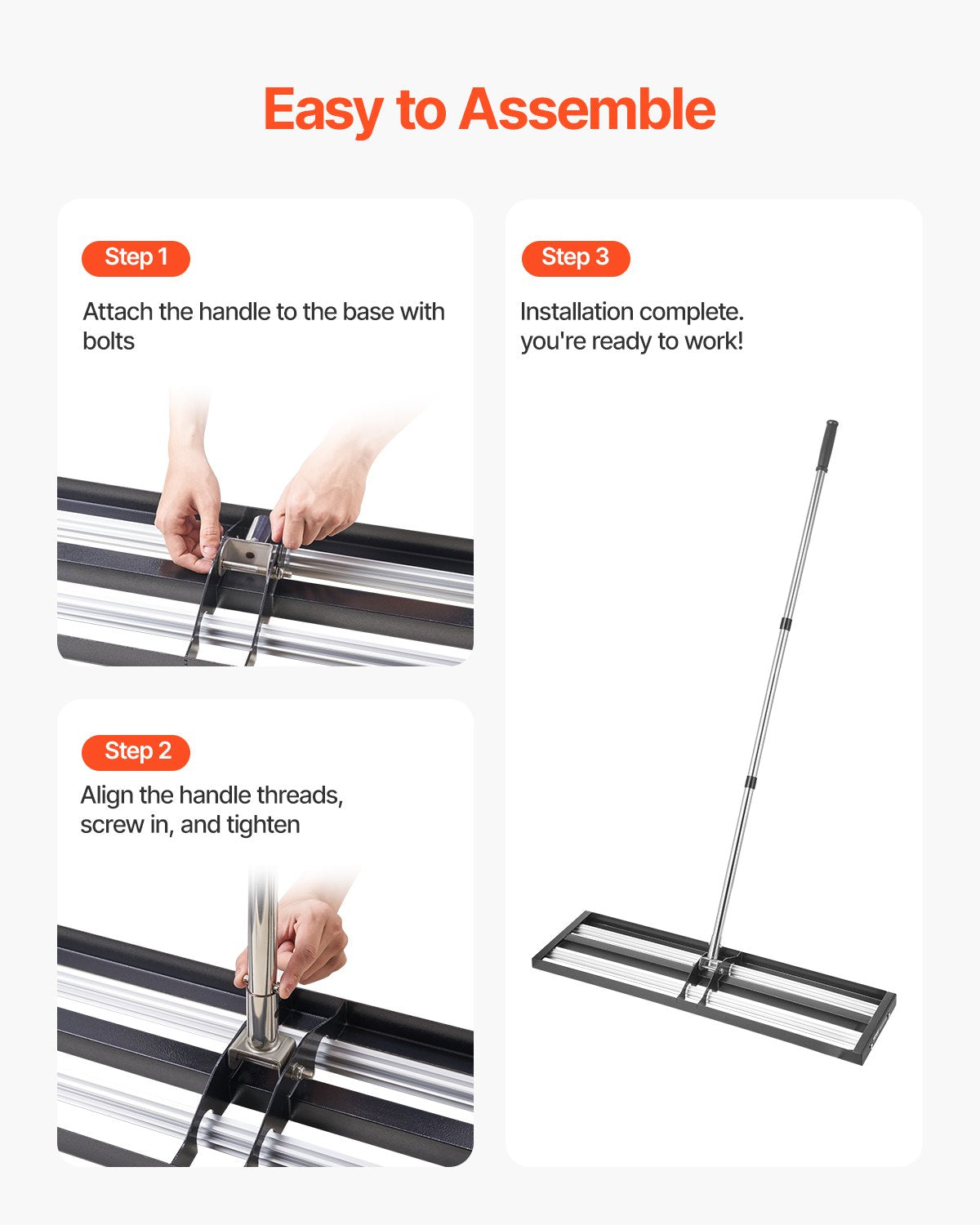 Easy to Assemble

Step 1

Attach the handle to the base with bolts

Step 2

Align the handle threads, screw in, and tighten

Step 3

Installation complete. you're ready to work!