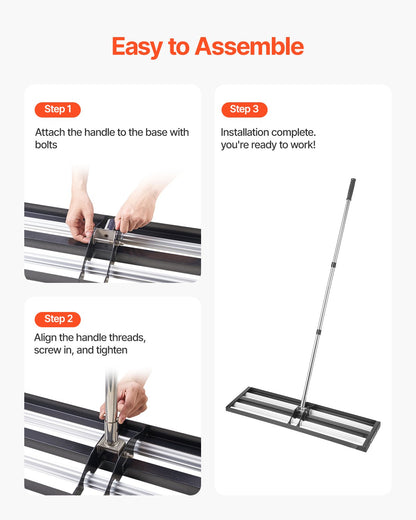 Easy to Assemble

Step 1

Attach the handle to the base with bolts

Step 2

Align the handle threads, screw in, and tighten

Step 3

Installation complete. you're ready to work!