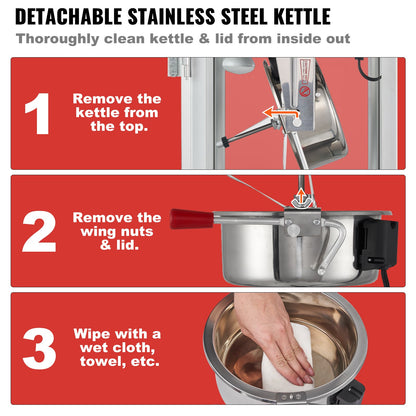 DETACHABLE STAINLESS STEEL KETTLE

Thoroughly clean kettle & lid from inside out

1

Remove the kettle from the top.

2

Remove the wing nuts & lid.

3

Wipe with a wet cloth, towel, etc.