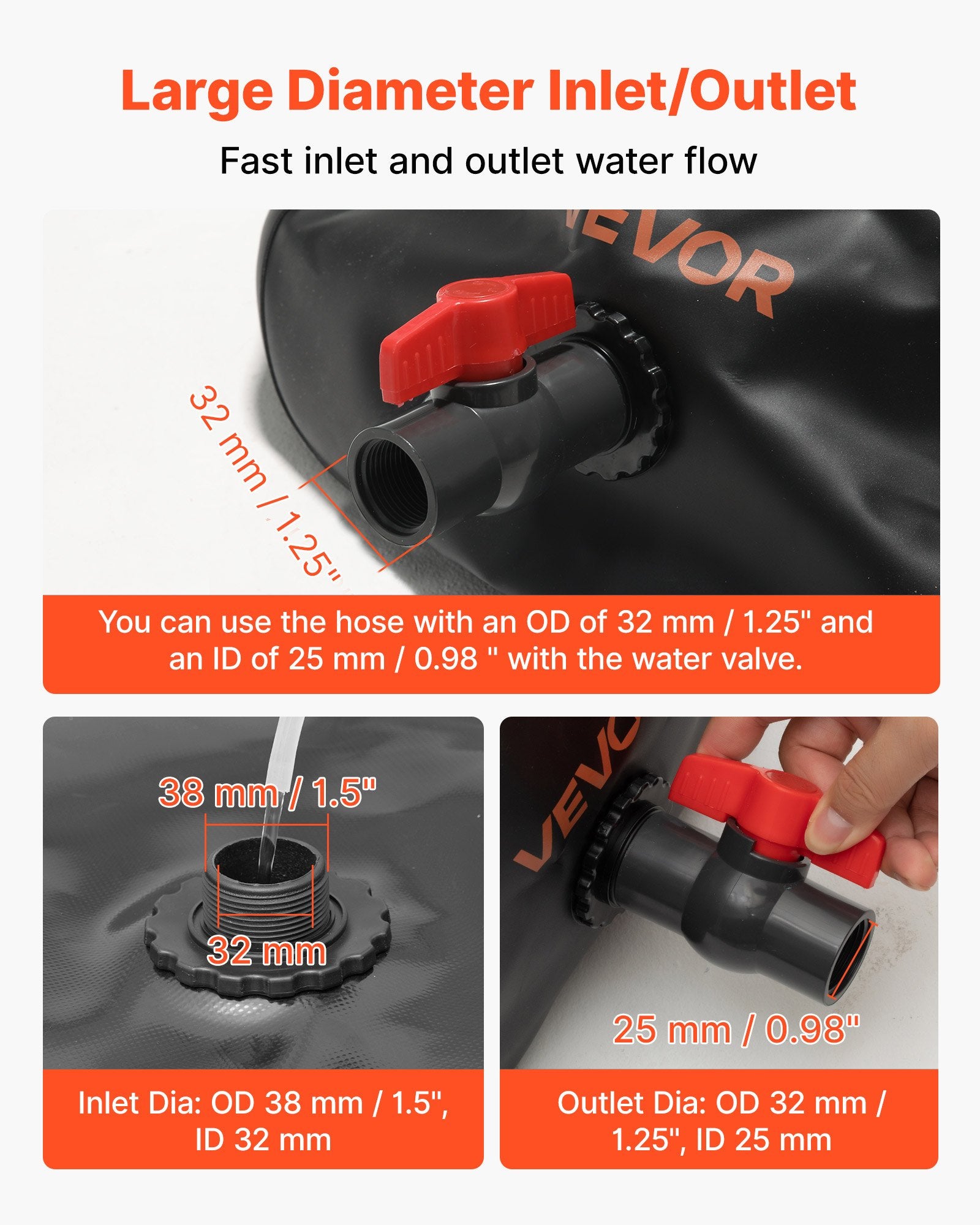 Large Diameter Inlet/Outlet

Fast inlet and outlet water flow

VEVOR

32 mm / 1.25"

You can use the hose with an OD of 32 mm / 1.25" and an ID of 25 mm / 0.98 " with the water valve.

38 mm / 1.5"

32 mm

Inlet Dia: OD 38 mm / 1.5", ID 32 mm

VEVO

25 mm / 0.98"

Outlet Dia: OD 32 mm / 1.25", ID 25 mm