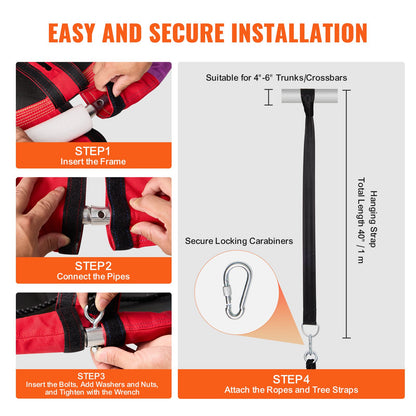 EASY AND SECURE INSTALLATION

STEP1
Insert the Frame

STEP2
Connect the Pipes

STEP3
Insert the Bolts, Add Washers and Nuts, and Tighten with the Wrench

Suitable for 4"-6" Trunks/Crossbars

Hanging Strap
Total Length 40" / 1 m

Secure Locking Carabiners

STEP4
Attach the Ropes and Tree Straps