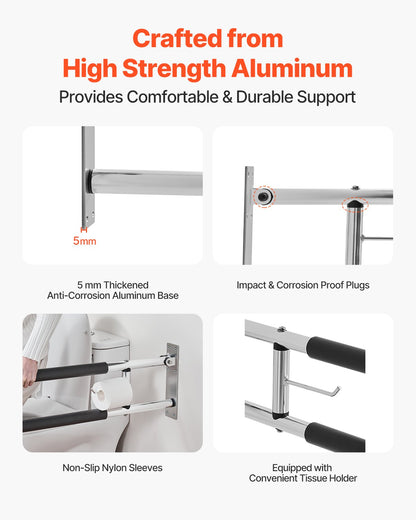 Crafted from
High Strength Aluminum

Provides Comfortable & Durable Support

5mm

5 mm Thickened
Anti-Corrosion Aluminum Base

Impact & Corrosion Proof Plugs

Non-Slip Nylon Sleeves

Equipped with
Convenient Tissue Holder