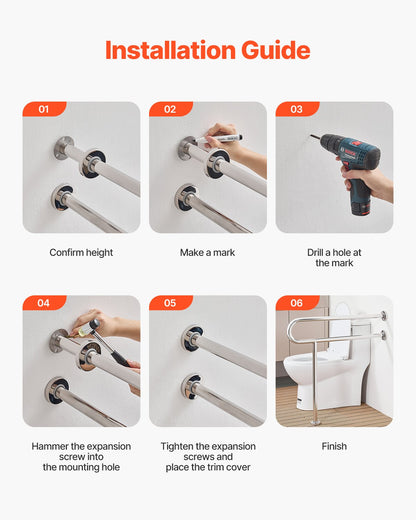 Installation Guide

01

Confirm height

02

Make a mark

03

Drill a hole at the mark

04

Hammer the expansion screw into the mounting hole

05

Tighten the expansion screws and place the trim cover

06

Finish