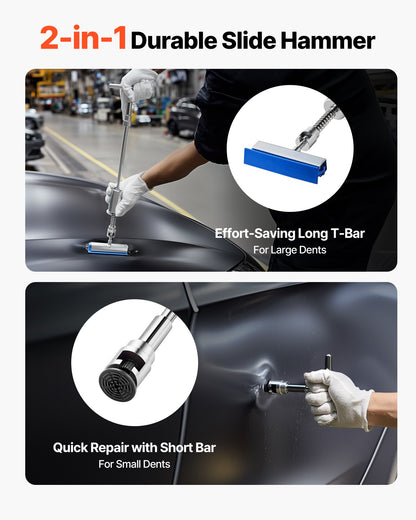 2-in-1 Durable Slide Hammer

Effort-Saving Long T-Bar
For Large Dents

Quick Repair with Short Bar
For Small Dents