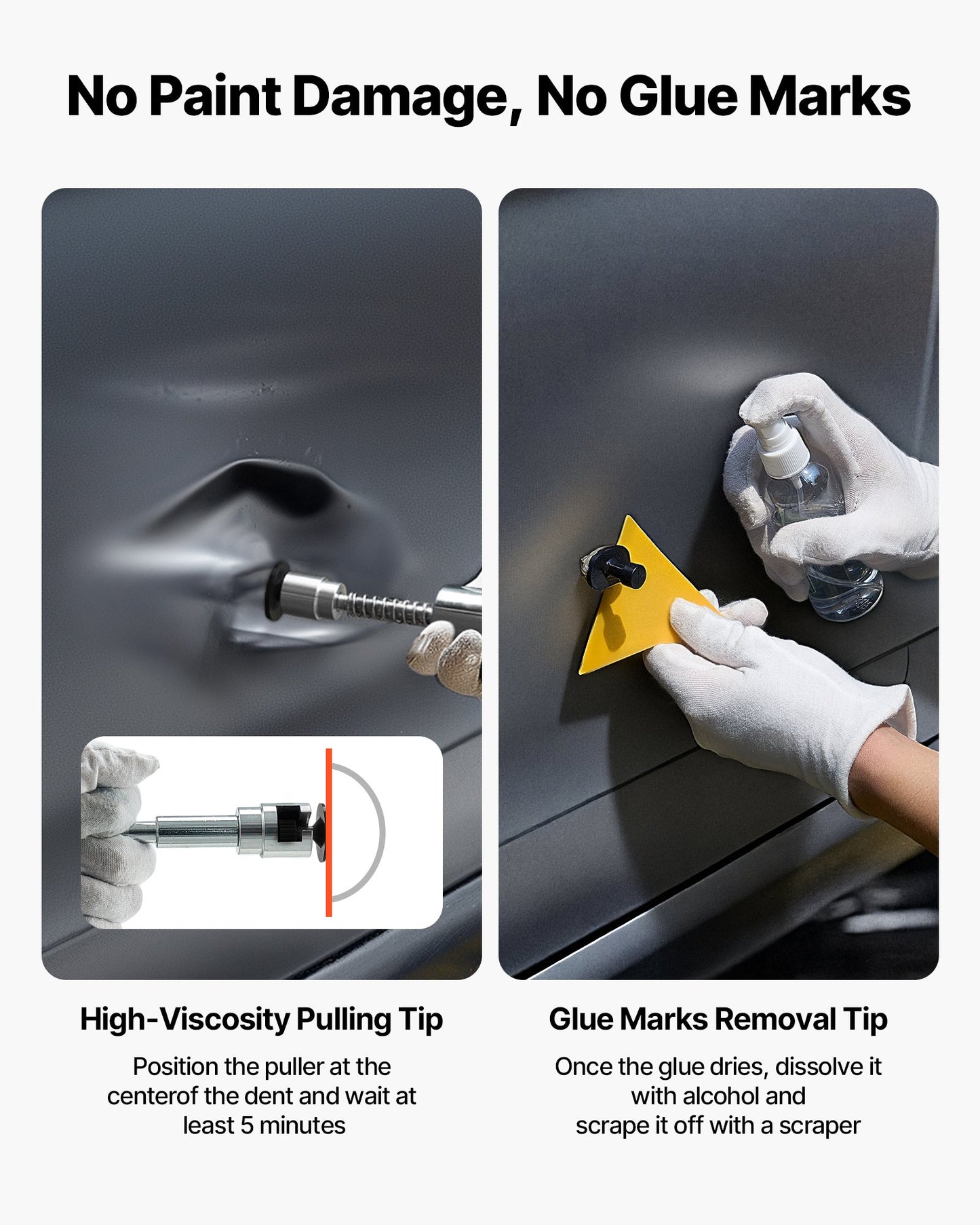 No Paint Damage, No Glue Marks

High-Viscosity Pulling Tip

Position the puller at the centerof the dent and wait at least 5 minutes

Glue Marks Removal Tip

Once the glue dries, dissolve it with alcohol and scrape it off with a scraper