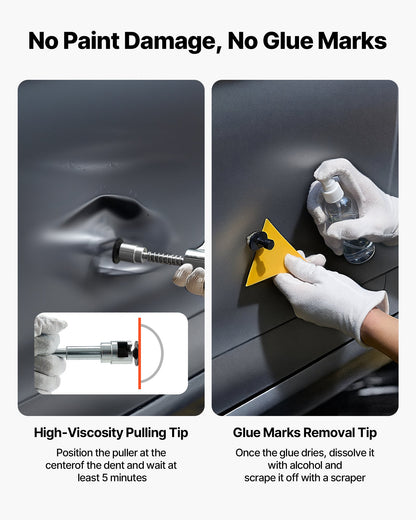 No Paint Damage, No Glue Marks

High-Viscosity Pulling Tip

Position the puller at the centerof the dent and wait at least 5 minutes

Glue Marks Removal Tip

Once the glue dries, dissolve it with alcohol and scrape it off with a scraper