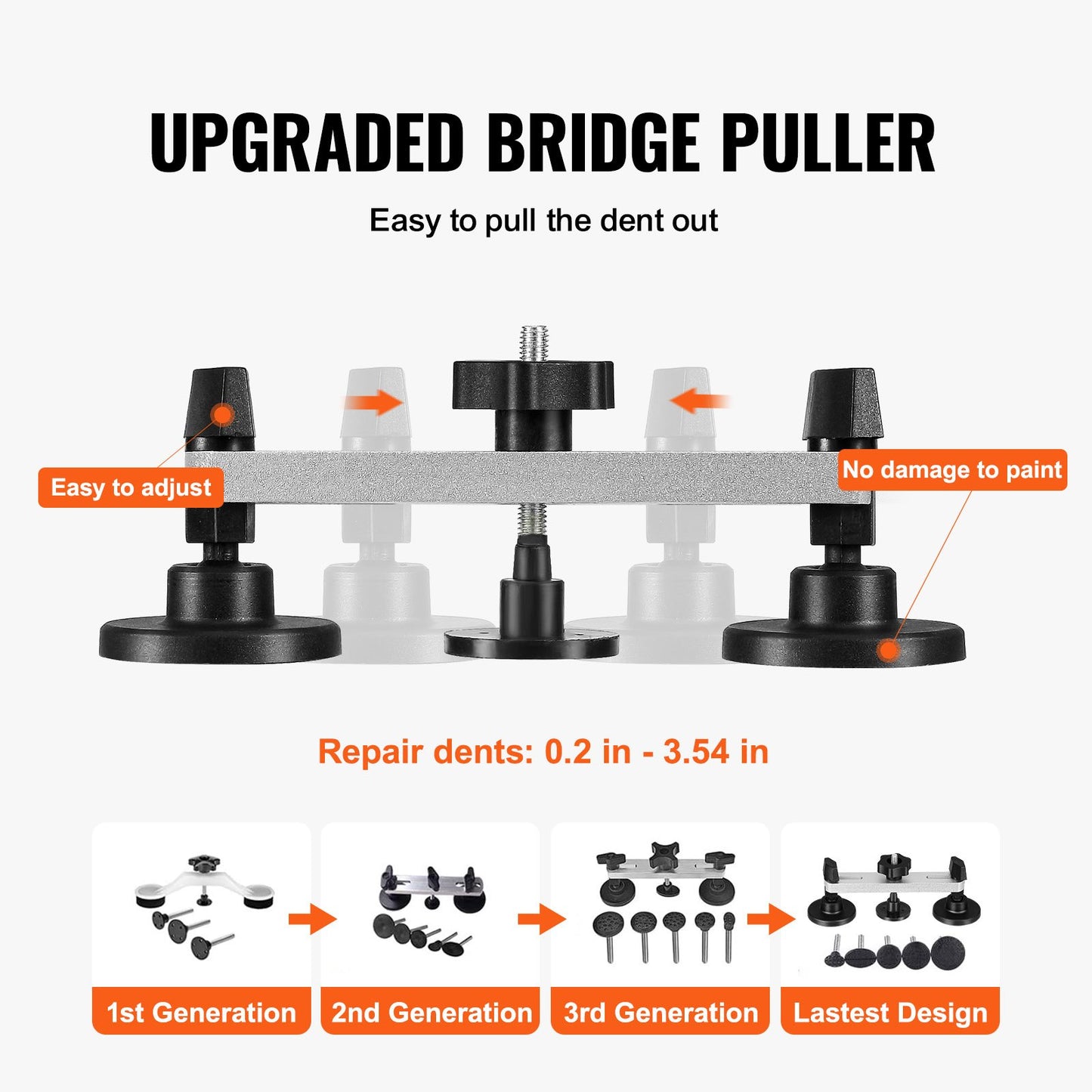 UPGRADED BRIDGE PULLER

Easy to pull the dent out

Easy to adjust

No damage to paint

Repair dents: 0.2 in - 3.54 in

1st Generation

2nd Generation

3rd Generation

Lastest Design