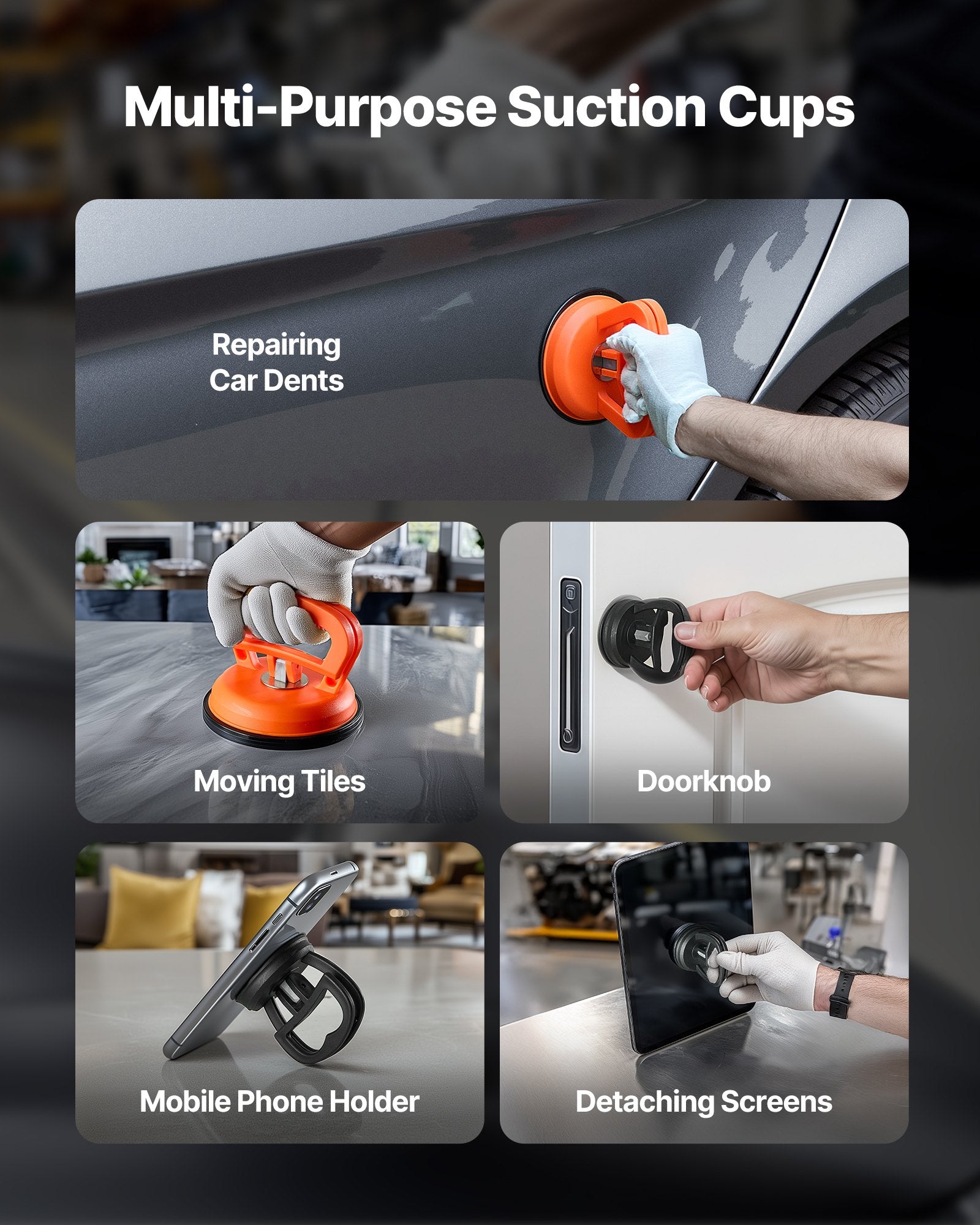 Multi-Purpose Suction Cups

Repairing Car Dents

Moving Tiles

Doorknob

Mobile Phone Holder

Detaching Screens