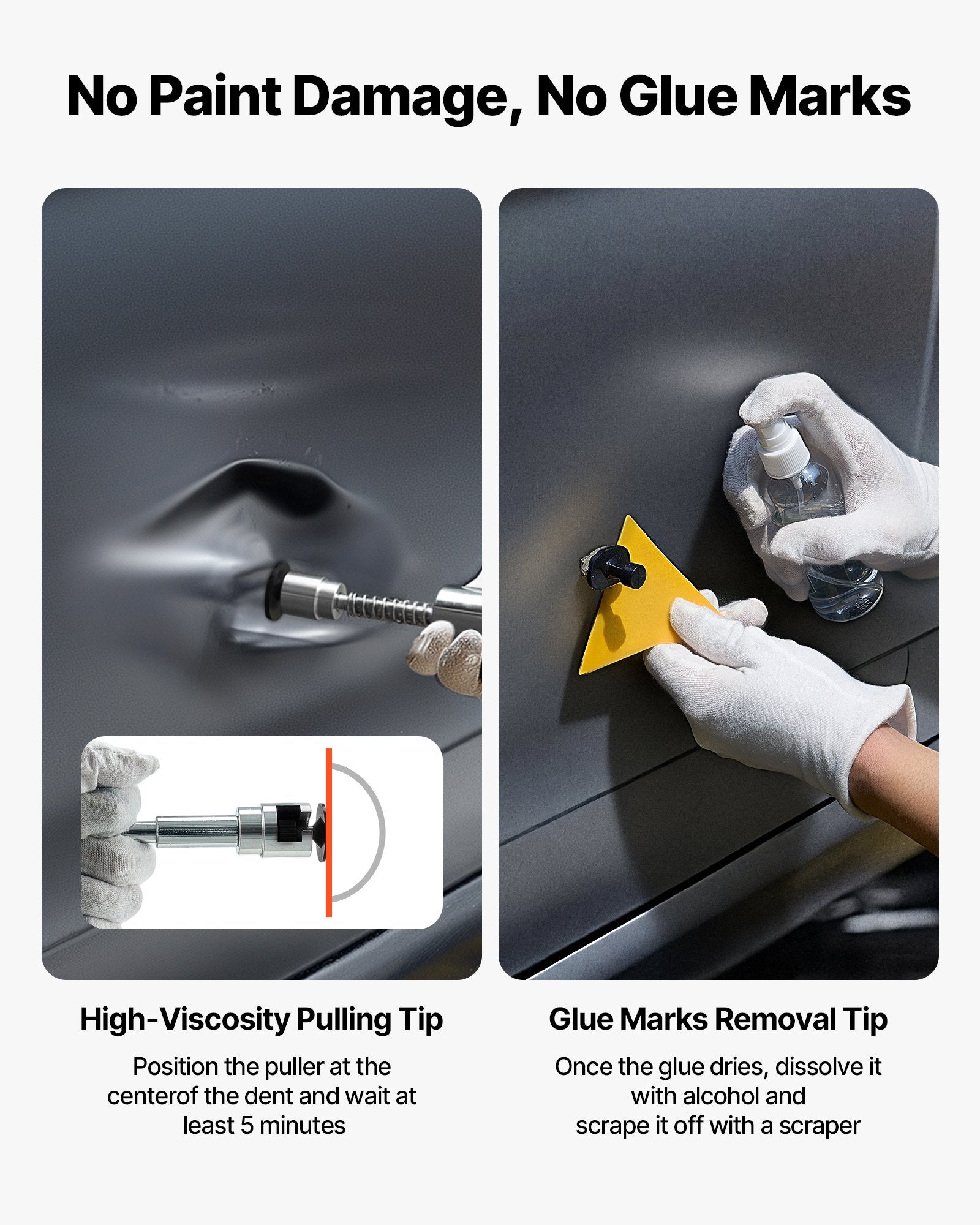 No Paint Damage, No Glue Marks

High-Viscosity Pulling Tip

Position the puller at the centerof the dent and wait at least 5 minutes

Glue Marks Removal Tip

Once the glue dries, dissolve it with alcohol and scrape it off with a scraper