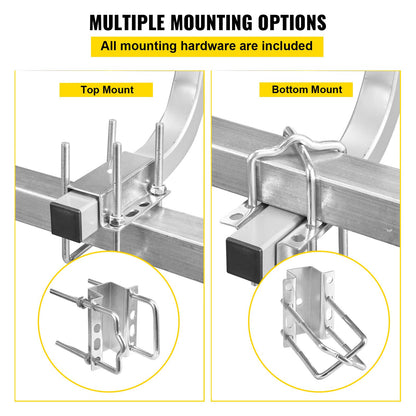 MULTIPLE MOUNTING OPTIONS

All mounting hardware are included

Top Mount

Bottom Mount