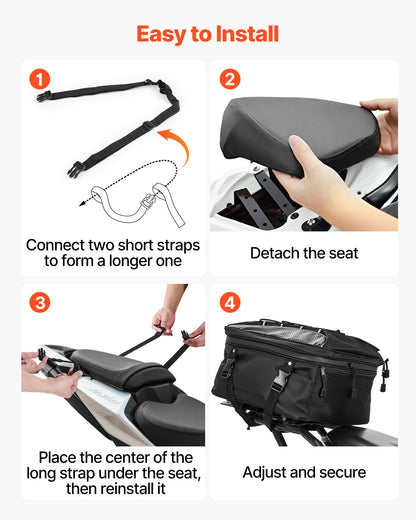 Easy to Install

1

Connect two short straps to form a longer one

2

Detach the seat

3

Place the center of the long strap under the seat, then reinstall it

4

Adjust and secure