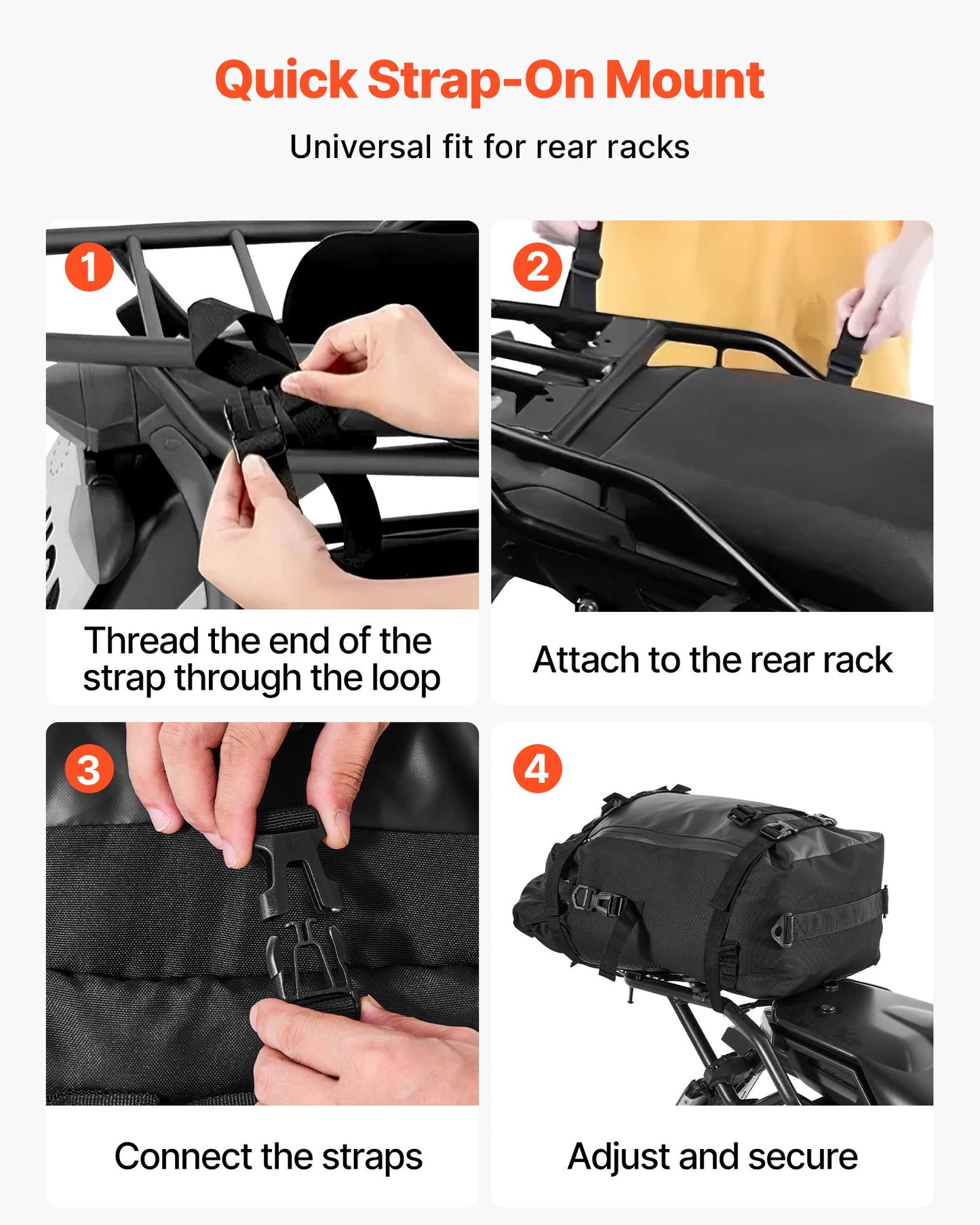 Quick Strap-On Mount

Universal fit for rear racks

1

Thread the end of the strap through the loop

2

Attach to the rear rack

3

Connect the straps

4

Adjust and secure