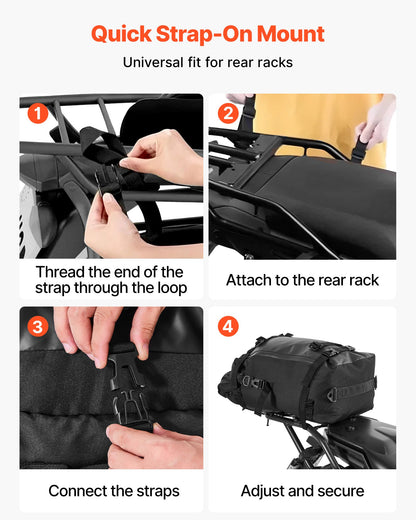 Quick Strap-On Mount

Universal fit for rear racks

1

Thread the end of the strap through the loop

2

Attach to the rear rack

3

Connect the straps

4

Adjust and secure