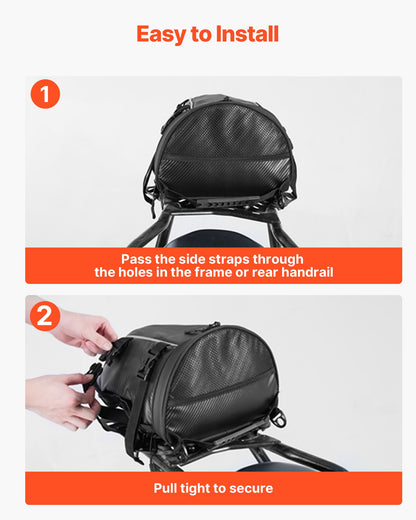 Easy to Install

1

Pass the side straps through the holes in the frame or rear handrail

2

Pull tight to secure