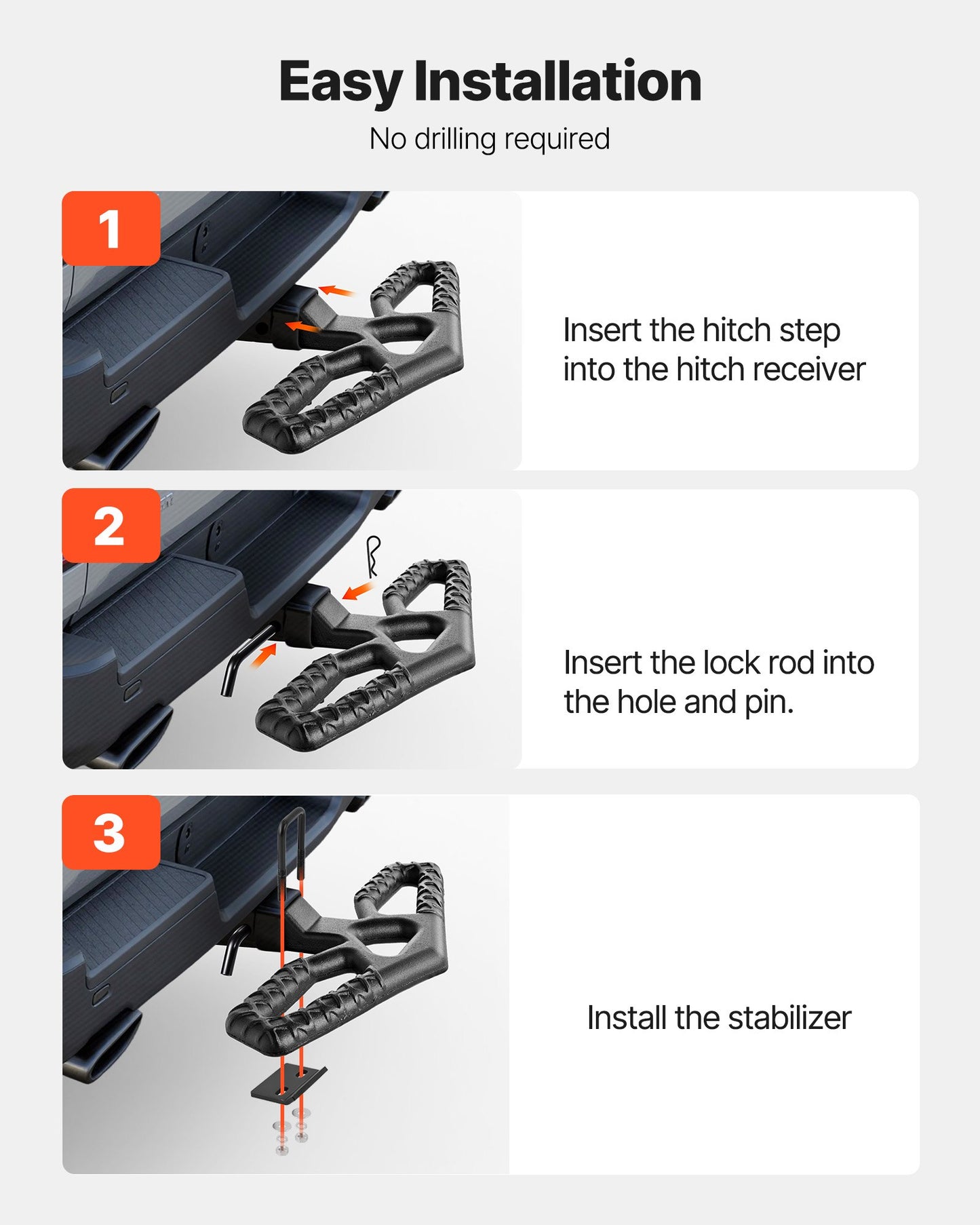 Easy Installation

No drilling required

1

Insert the hitch step into the hitch receiver

2

Insert the lock rod into the hole and pin.

3

Install the stabilizer