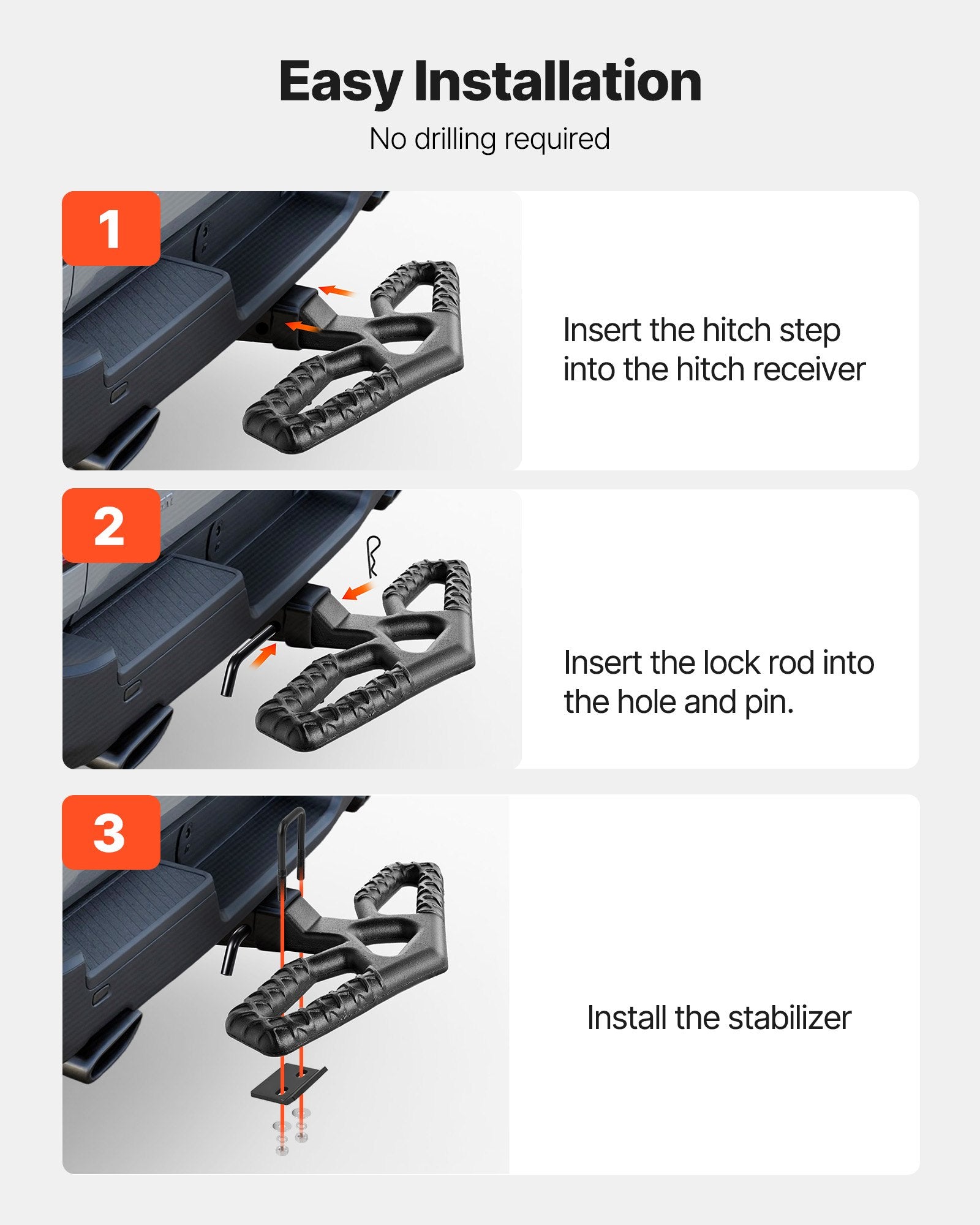 Easy Installation

No drilling required

1

Insert the hitch step into the hitch receiver

2

Insert the lock rod into the hole and pin.

3

Install the stabilizer