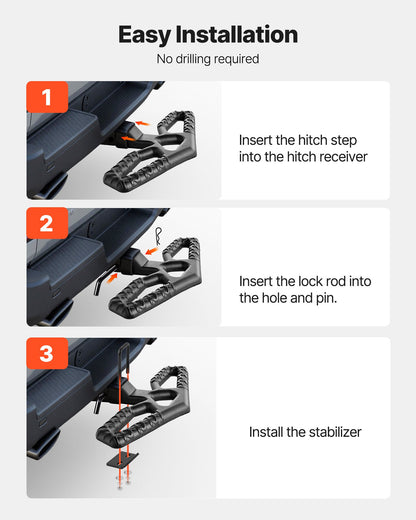 Easy Installation
No drilling required

1
Insert the hitch step into the hitch receiver

2
Insert the lock rod into the hole and pin.

3
Install the stabilizer