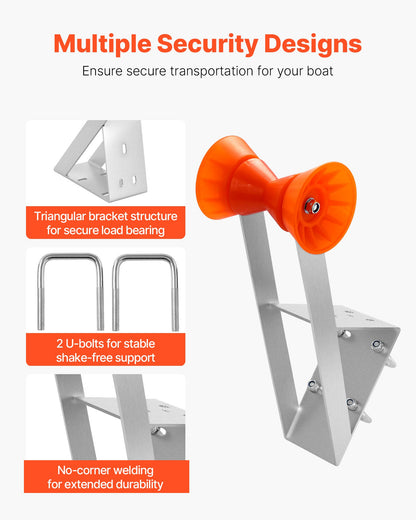 Multiple Security Designs
Ensure secure transportation for your boat

Triangular bracket structure for secure load bearing

2 U-bolts for stable shake-free support

No-corner welding for extended durability