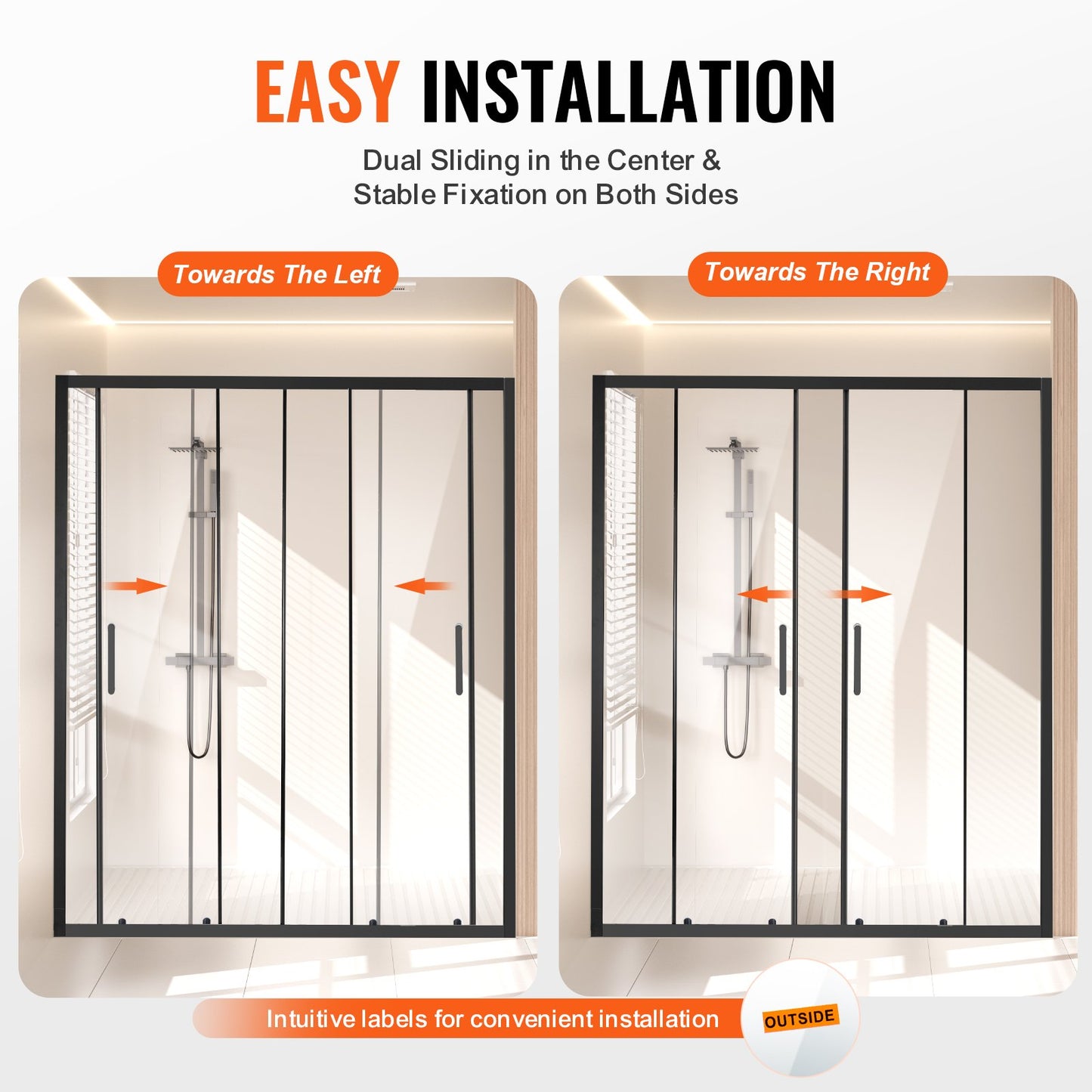 EASY INSTALLATION

Dual Sliding in the Center & Stable Fixation on Both Sides

Towards The Left

Towards The Right

Intuitive labels for convenient installation

OUTSIDE